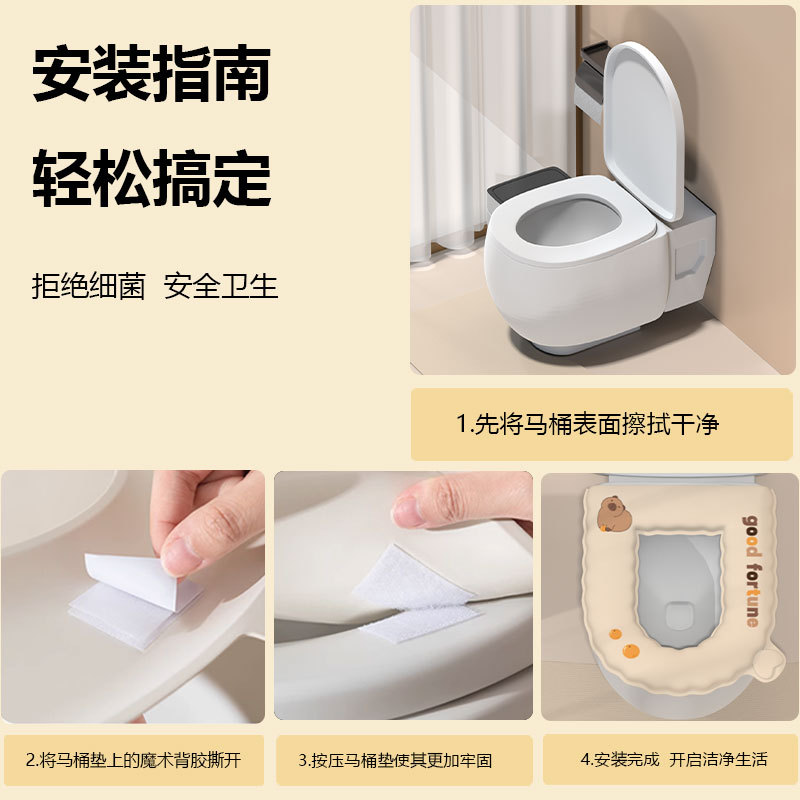 安装指南
轻松搞定

拒绝细菌 安全卫生

1.先将马桶表面擦拭干净

good fortune

2.将马桶垫上的魔术背胶撕开

3.按压马桶垫使其更加牢固

4.安装完成 开启洁净生活