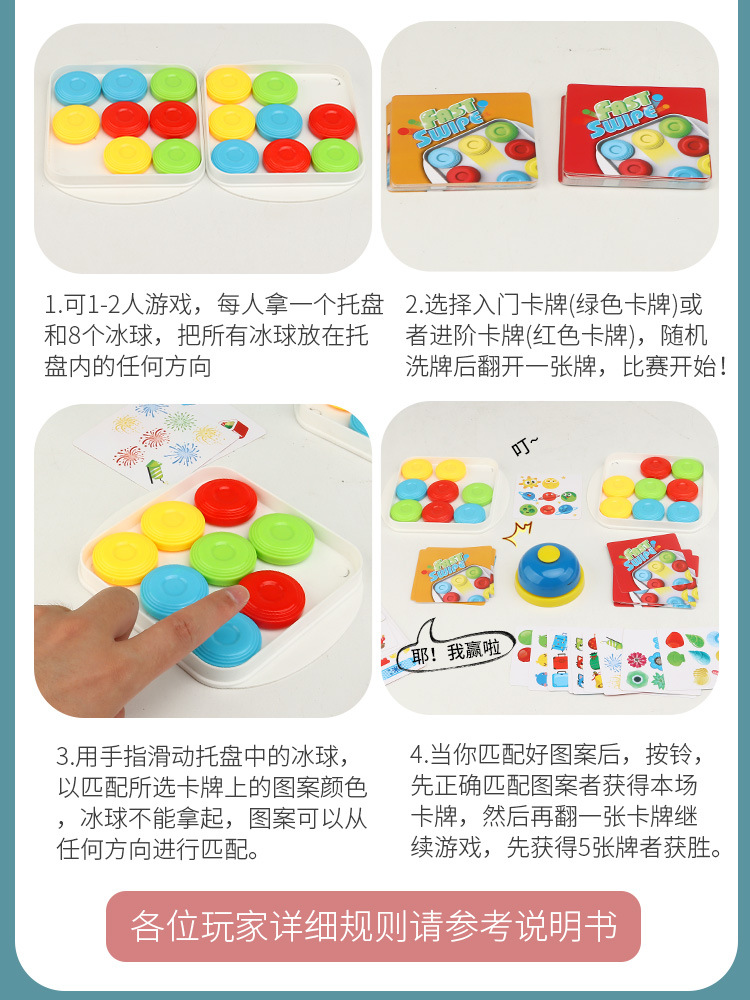 FAST SWIPE

FAST SWIPE

1.可1-2人游戏，每人拿一个托盘和8个冰球，把所有冰球放在托盘内的任何方向

2.选择入门卡牌(绿色卡牌)或者进阶卡牌(红色卡牌)，随机洗牌后翻开一张牌，比赛开始!

叮~

FAST SWIPE

FAST SWIPE

耶！我赢啦

3.用手指滑动托盘中的冰球，以匹配所选卡牌上的图案颜色，冰球不能拿起，图案可以从任何方向进行匹配。

4.当你匹配好图案后，按铃，先正确匹配图案者获得本场卡牌，然后再翻一张卡牌继续游戏，先获得5张牌者获胜。

各位玩家详细规则请参考说明书