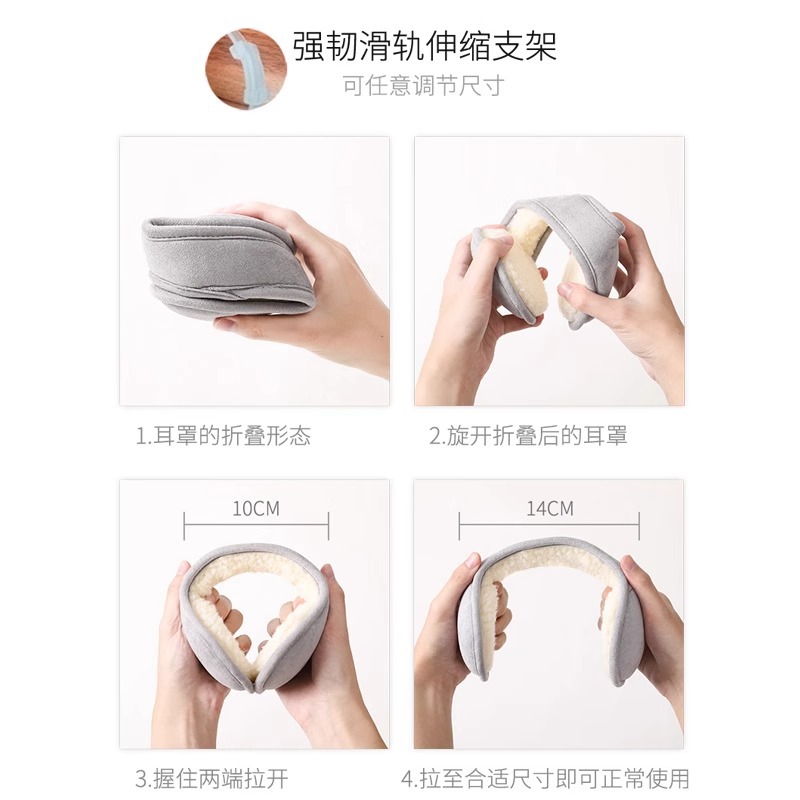 强韧滑轨伸缩支架
可任意调节尺寸

1.耳罩的折叠形态

2.旋开折叠后的耳罩

10CM

3.握住两端拉开

14CM

4.拉至合适尺寸即可正常使用