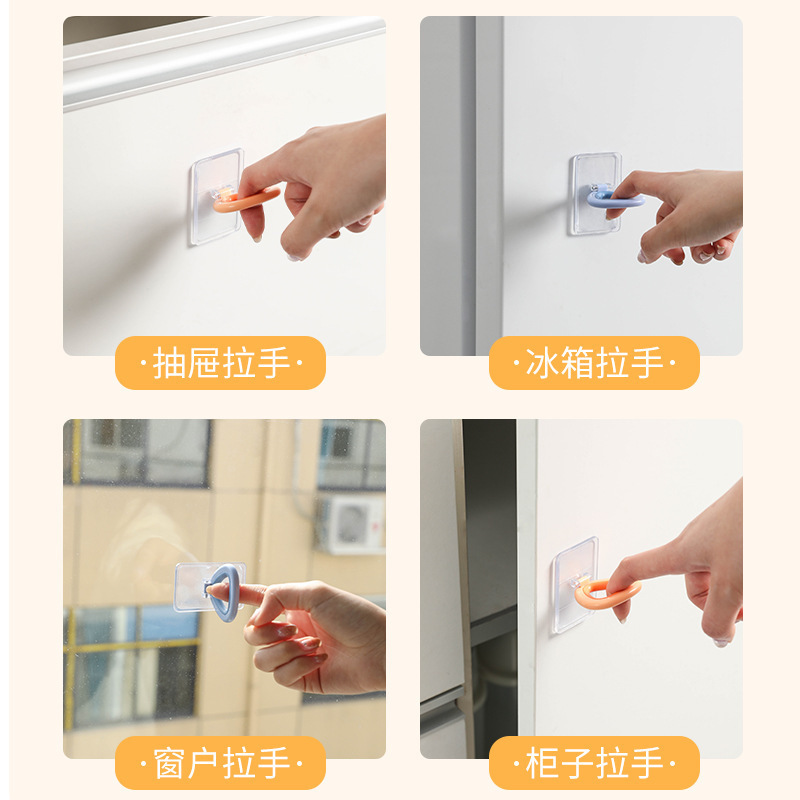 ·抽屉拉手·

·冰箱拉手·

·窗户拉手·

·柜子拉手·