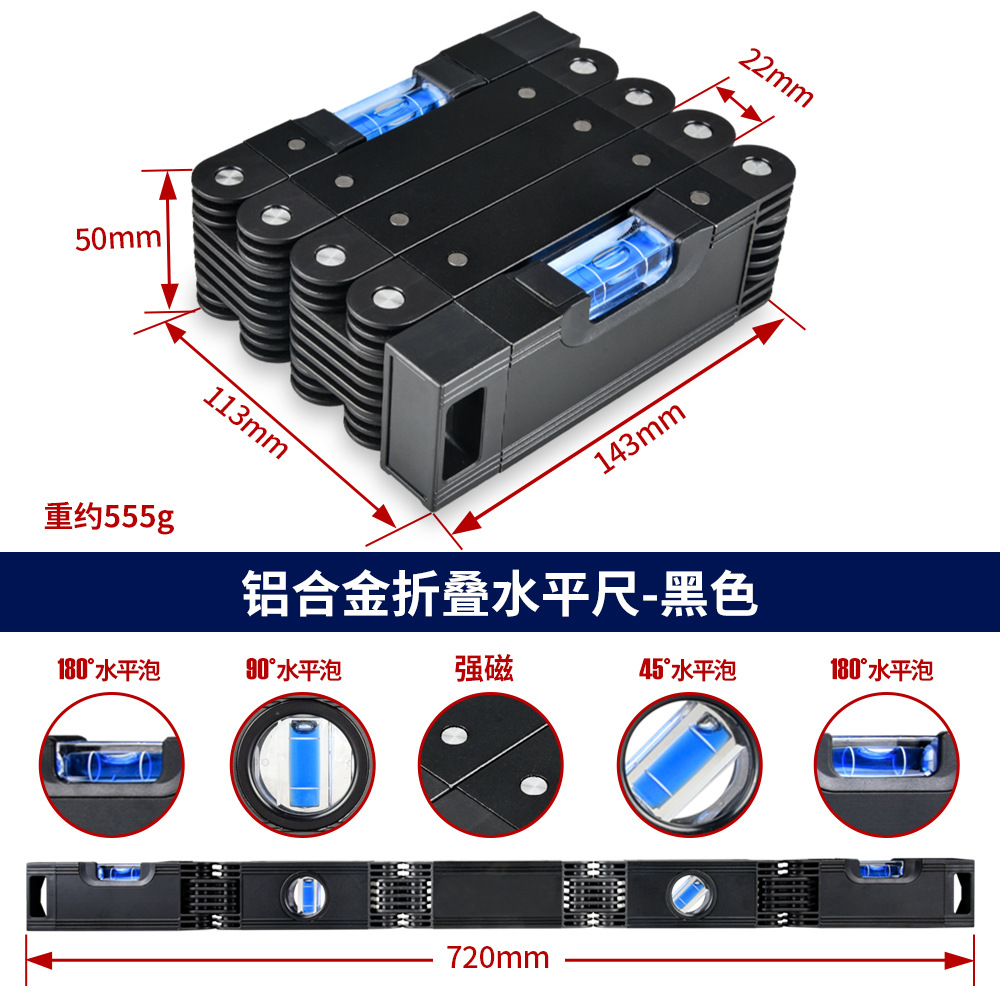 22mm

50mm

113mm

143mm

重约555g

铝合金折叠水平尺-黑色

180°水平泡

90°水平泡

强磁

45°水平泡

180°水平泡

720mm