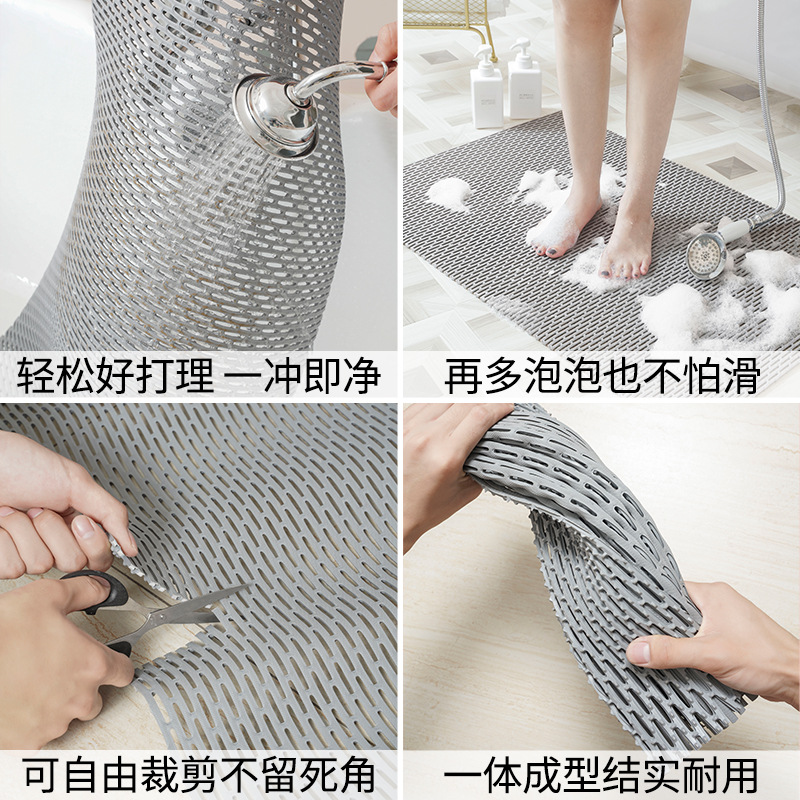 轻松好打理 一冲即净

再多泡泡也不怕滑

可自由裁剪不留死角

一体成型结实耐用