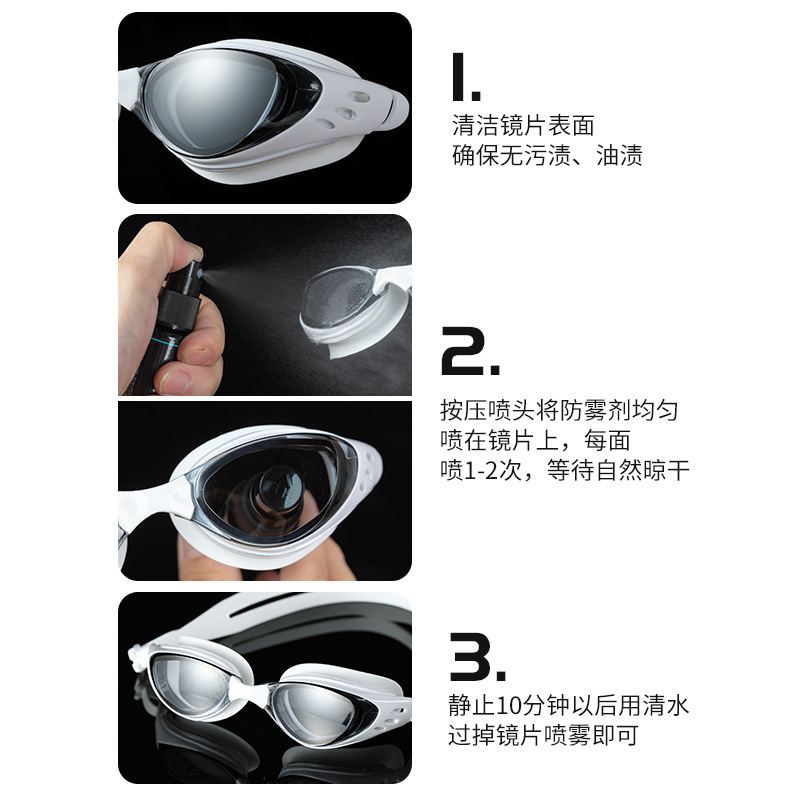 1.
清洁镜片表面
确保无污渍、油渍

2.
按压喷头将防雾剂均匀
喷在镜片上，每面
喷1-2次，等待自然晾干

3.
静止10分钟以后用清水
过掉镜片喷雾即可