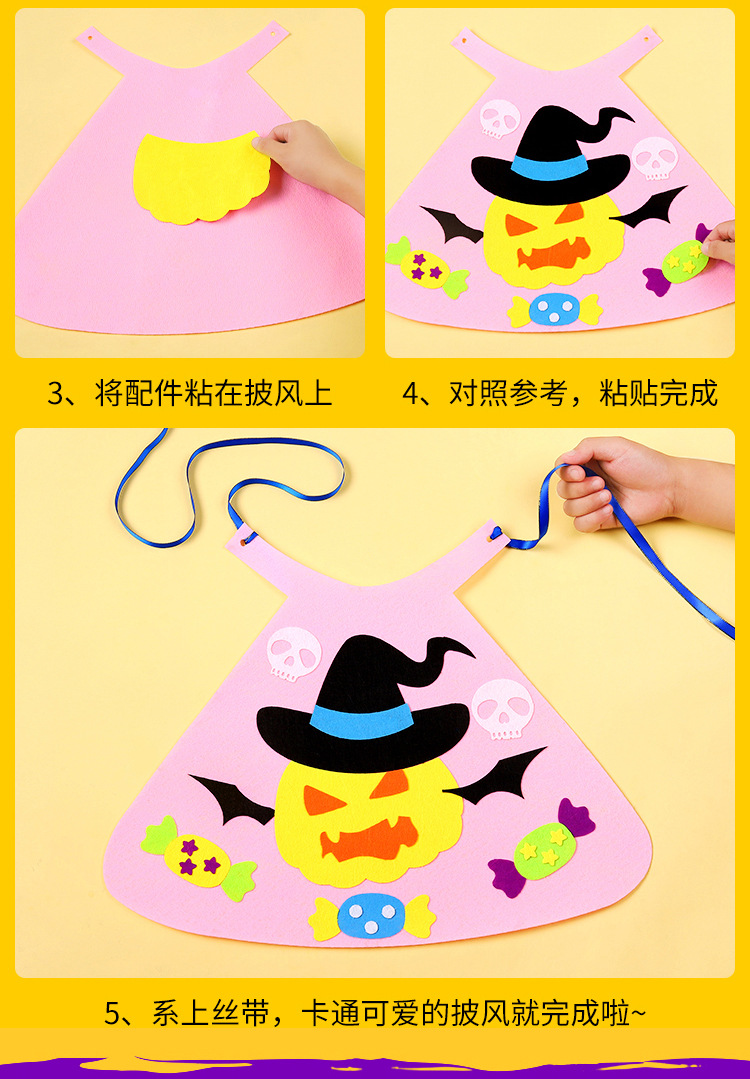 3、将配件粘在披风上

4、对照参考，粘贴完成

5、系上丝带，卡通可爱的披风就完成啦~