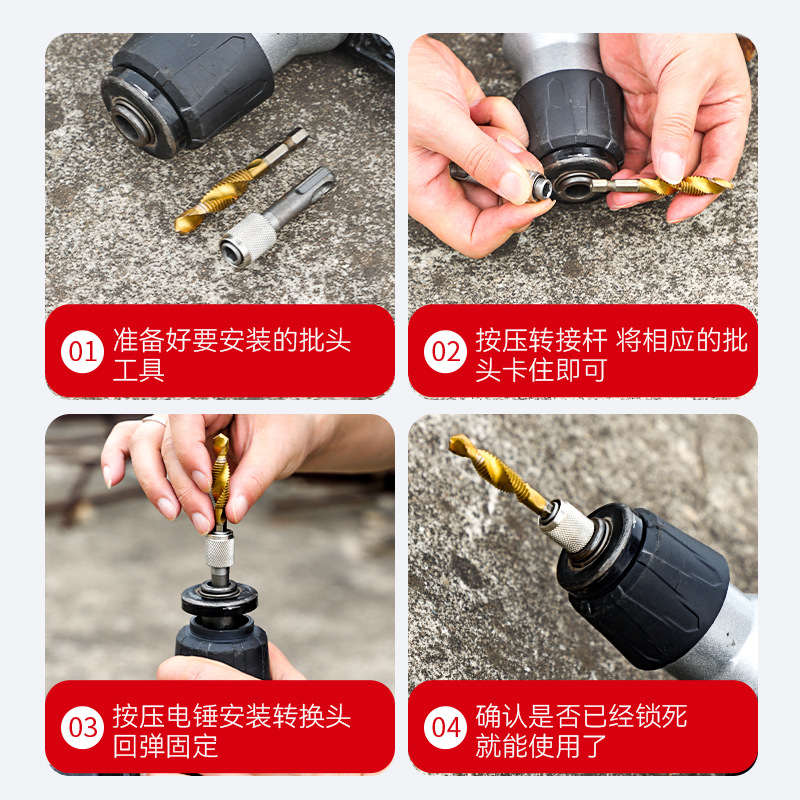 01 准备好要安装的批头工具

02 按压转接杆 将相应的批头卡住即可

03 按压电锤安装转换头回弹固定

04 确认是否已经锁死就能使用了