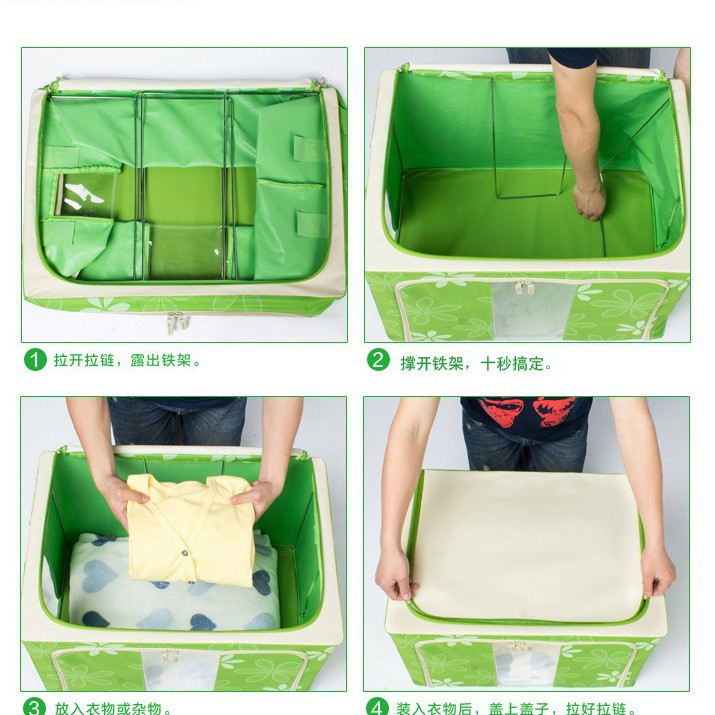 1 拉开拉链，露出铁架。

2 撑开铁架，十秒搞定。

3 放入衣物或杂物。

4 装入衣物后，盖上盖子，拉好拉链。