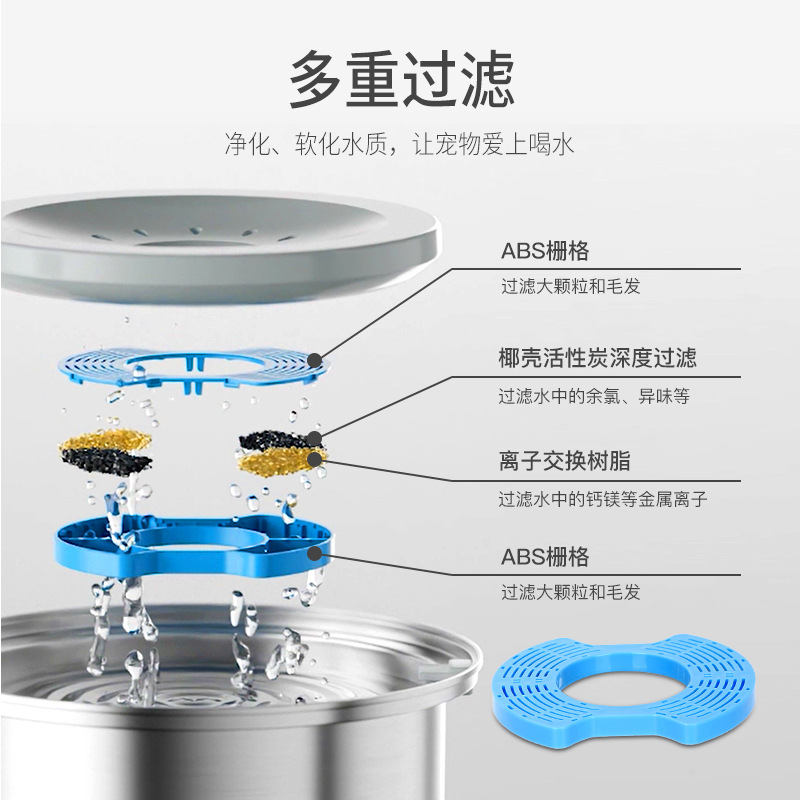 多重过滤

净化、软化水质，让宠物爱上喝水

ABS栅格

过滤大颗粒和毛发

椰壳活性炭深度过滤

过滤水中的余氯、异味等

离子交换树脂

过滤水中的钙镁等金属离子

ABS栅格

过滤大颗粒和毛发