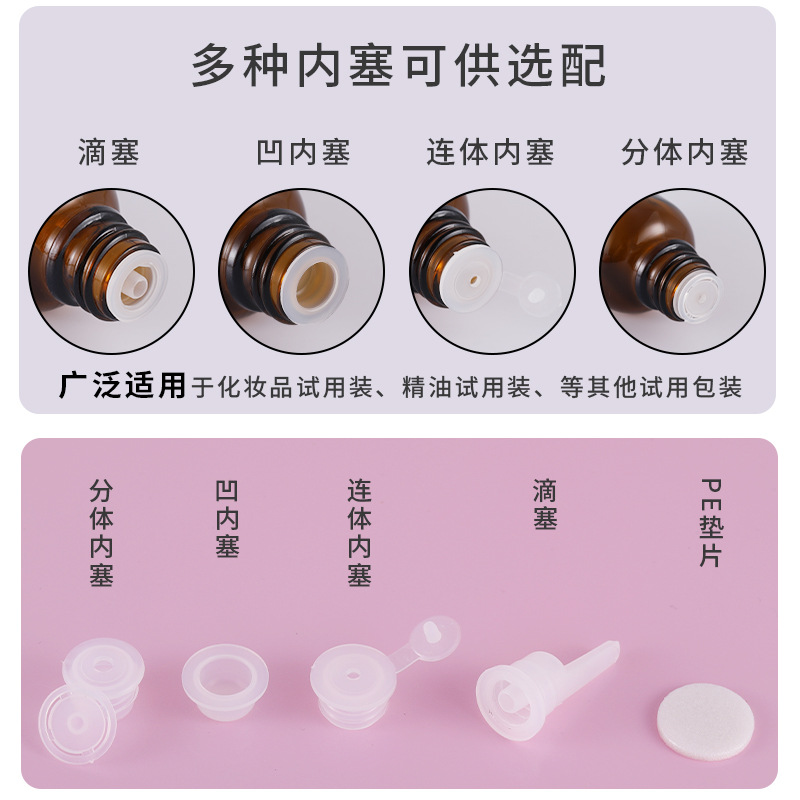 多种内塞可供选配

滴塞

凹内塞

连体内塞

分体内塞

广泛适用于化妆品试用装、精油试用装、等其他试用包装

分体内塞

凹内塞

连体内塞

滴塞

PE垫片