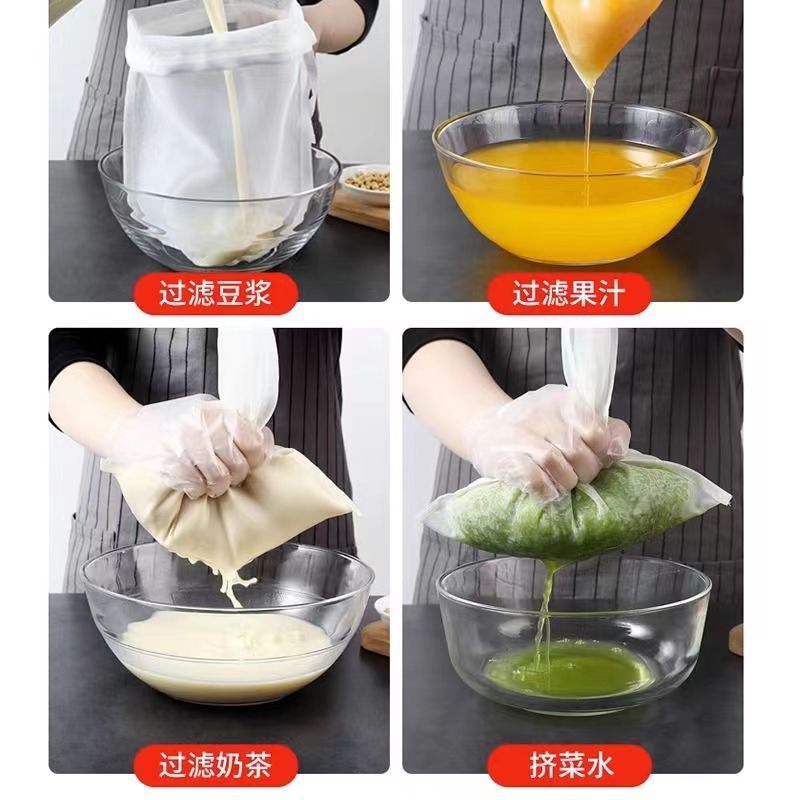 过滤豆浆

过滤果汁

过滤奶茶

挤菜水