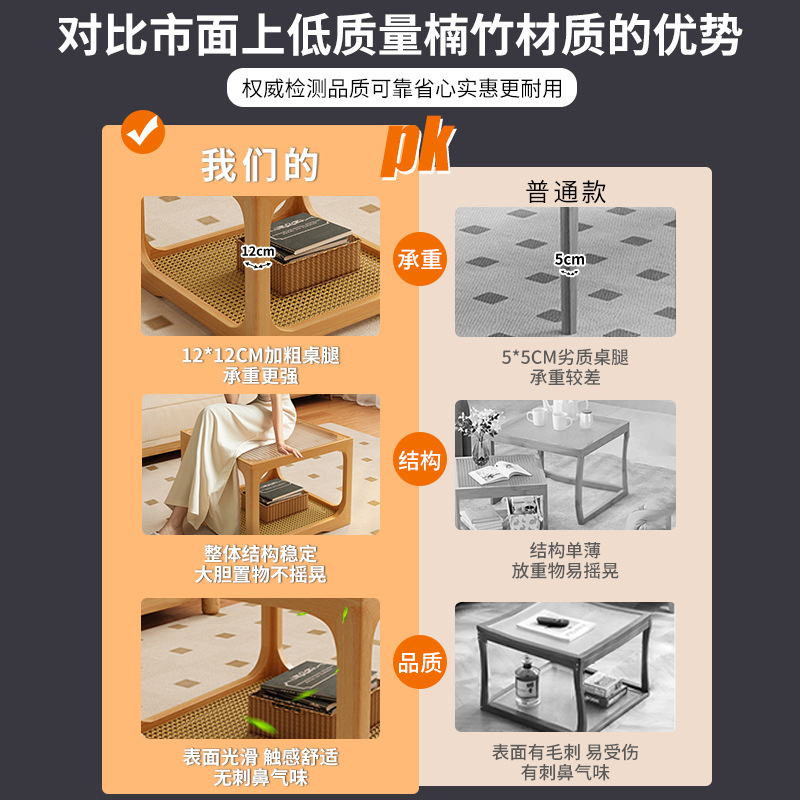 对比市面上低质量楠竹材质的优势

权威检测品质可靠省心实惠更耐用

我们的

pk

普通款

12cm

承重

5cm

12*12CM加粗桌腿
承重更强

5*5CM劣质桌腿
承重较差

结构

整体结构稳定
大胆置物不摇晃

结构单薄
放重物易摇晃

品质

表面光滑 触感舒适
无刺鼻气味

表面有毛刺 易受伤
有刺鼻气味