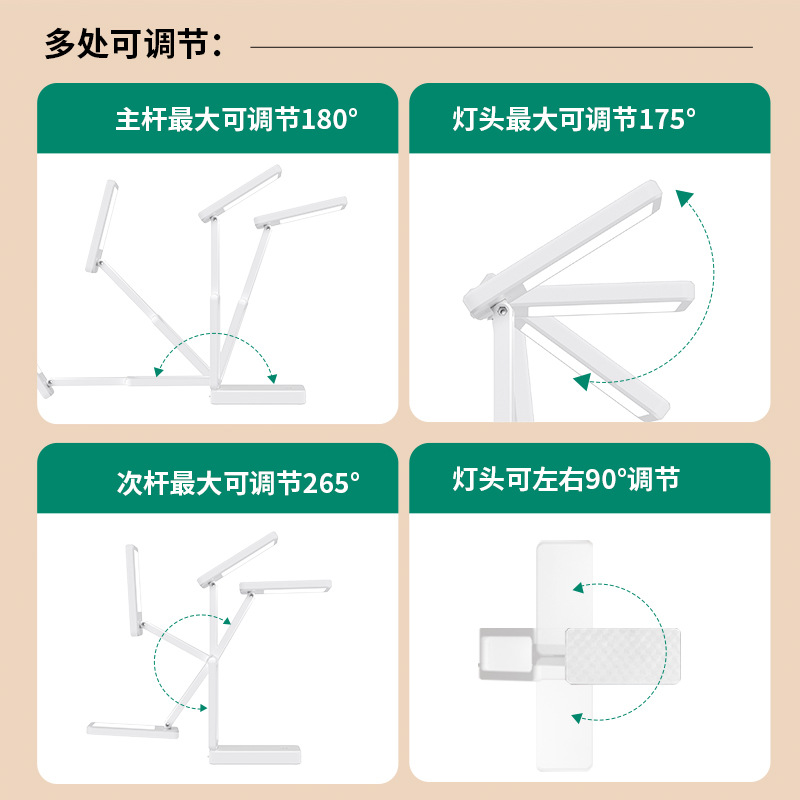 多处可调节：

主杆最大可调节180°

灯头最大可调节175°

次杆最大可调节265°

灯头可左右90°调节