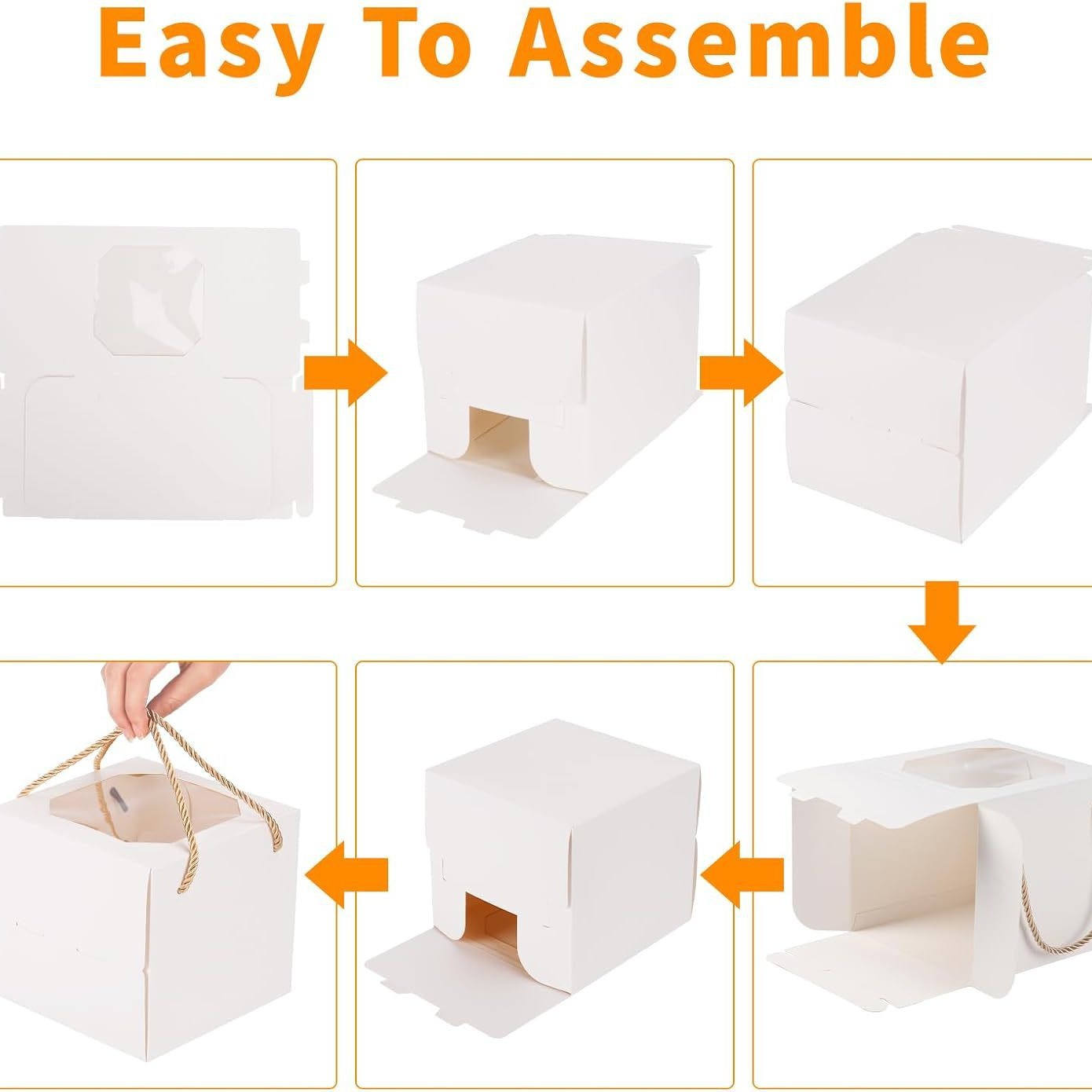 Easy To Assemble