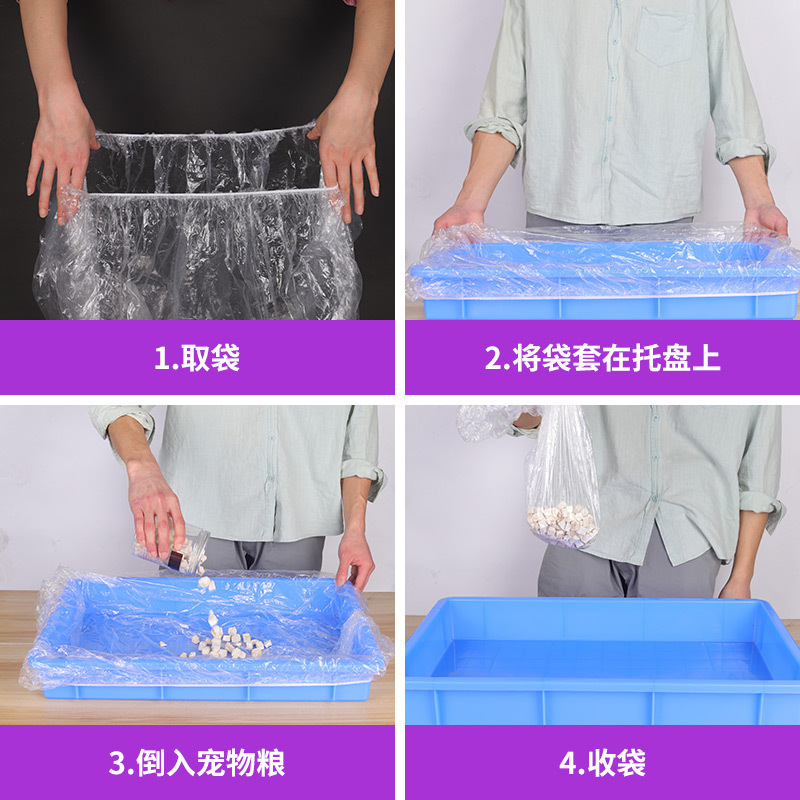 1.取袋

2.将袋套在托盘上

3.倒入宠物粮

4.收袋