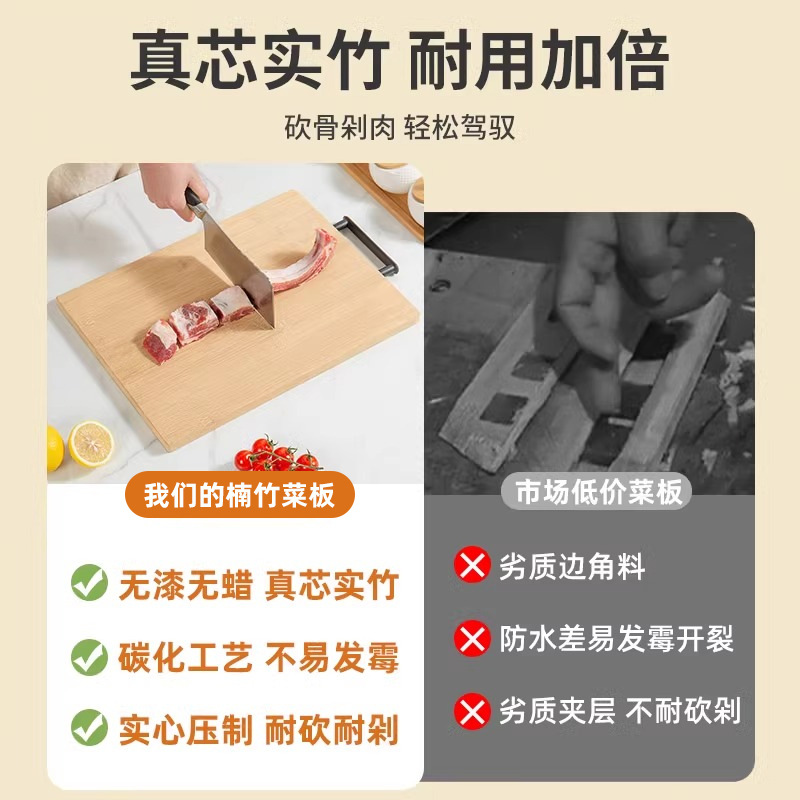 真芯实竹 耐用加倍

砍骨剁肉 轻松驾驭

我们的楠竹菜板

无漆无蜡 真芯实竹

碳化工艺 不易发霉

实心压制 耐砍耐剁

市场低价菜板

劣质边角料

防水差易发霉开裂

劣质夹层 不耐砍剁