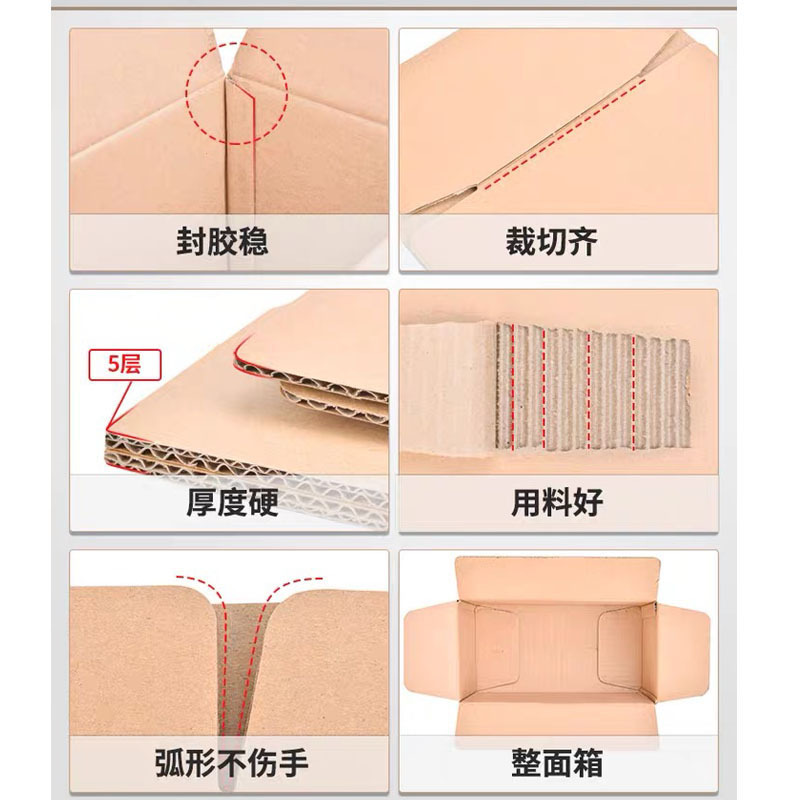 封胶稳

裁切齐

5层

厚度硬

用料好

弧形不伤手

整面箱