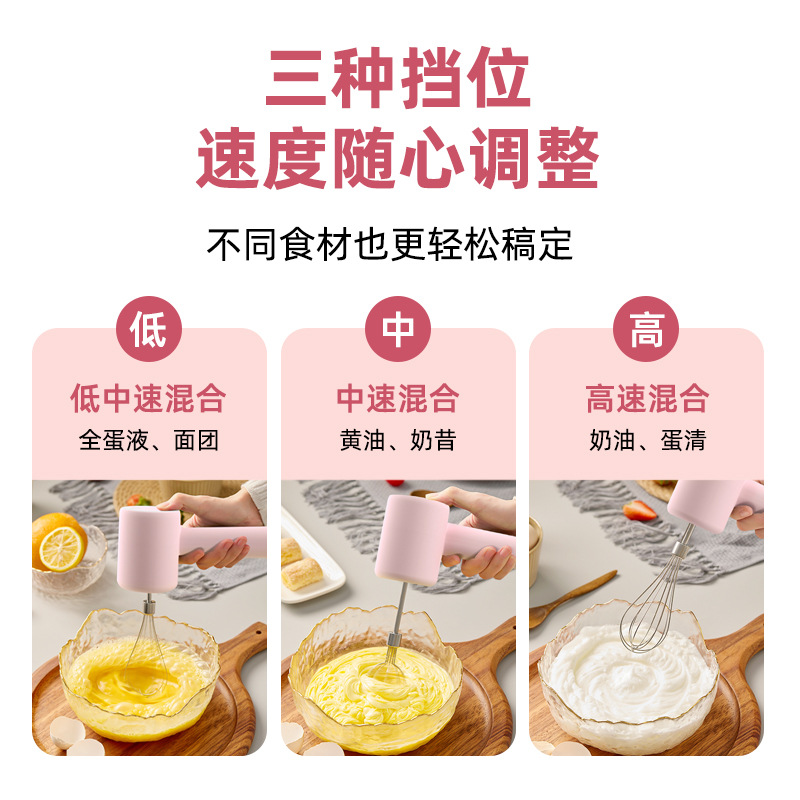 三种挡位
速度随心调整

不同食材也更轻松稿定

低
低中速混合
全蛋液、面团

中
中速混合
黄油、奶昔

高
高速混合
奶油、蛋清