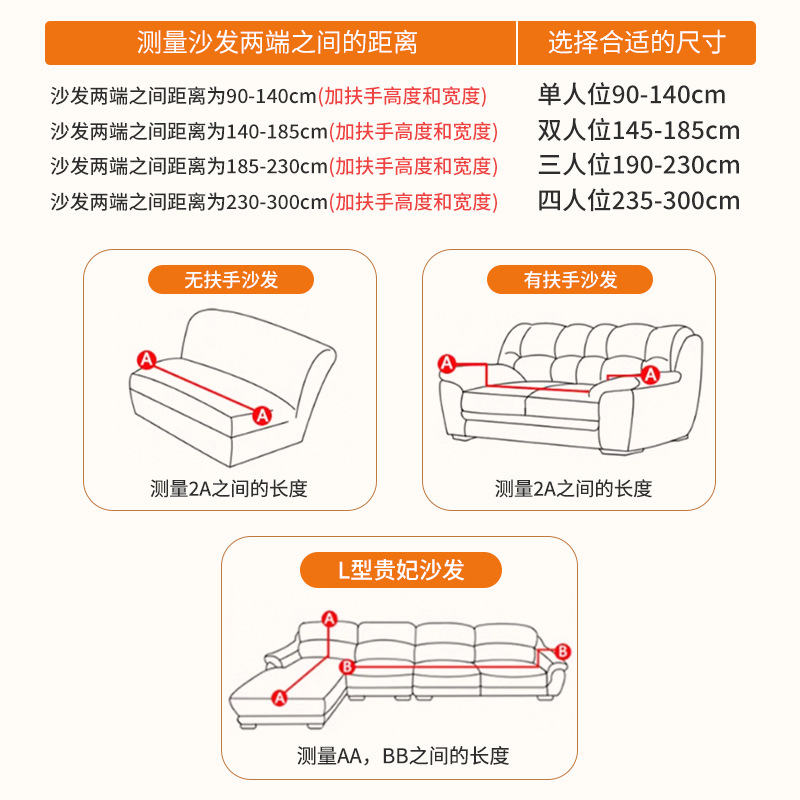 | 测量沙发两端之间的距离 | 选择合适的尺寸 |
|---|---|
| 沙发两端之间距离为90-140cm(加扶手高度和宽度) | 单人位90-140cm |
| 沙发两端之间距离为140-185cm(加扶手高度和宽度) | 双人位145-185cm |
| 沙发两端之间距离为185-230cm(加扶手高度和宽度) | 三人位190-230cm |
| 沙发两端之间距离为230-300cm(加扶手高度和宽度) | 四人位235-300cm |

无扶手沙发

A

A

测量2A之间的长度

有扶手沙发

A

A

测量2A之间的长度

L型贵妃沙发

A

A

B

B

测量AA，BB之间的长度