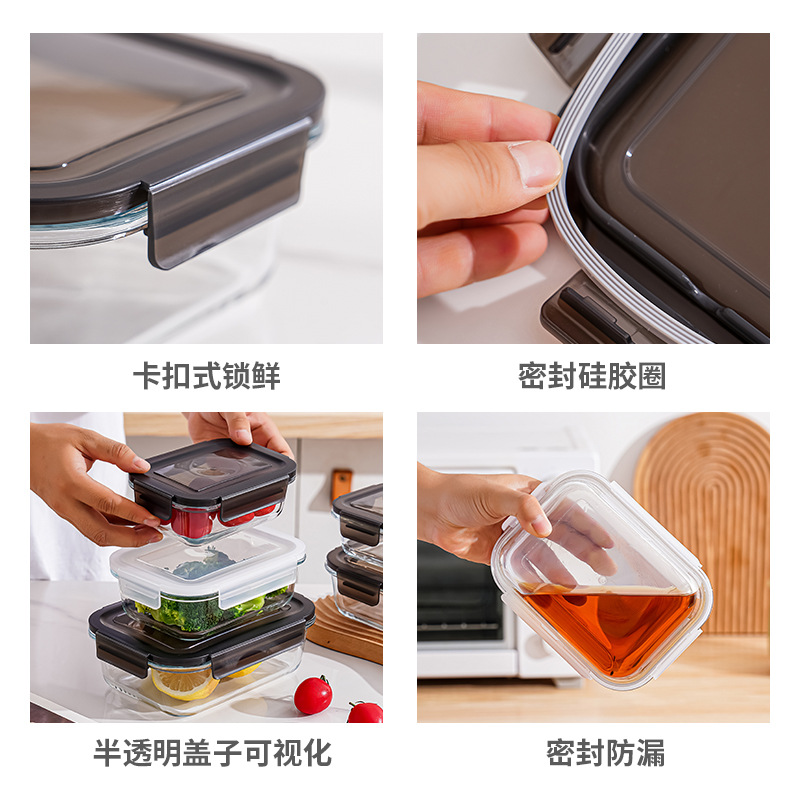 卡扣式锁鲜

密封硅胶圈

半透明盖子可视化

密封防漏