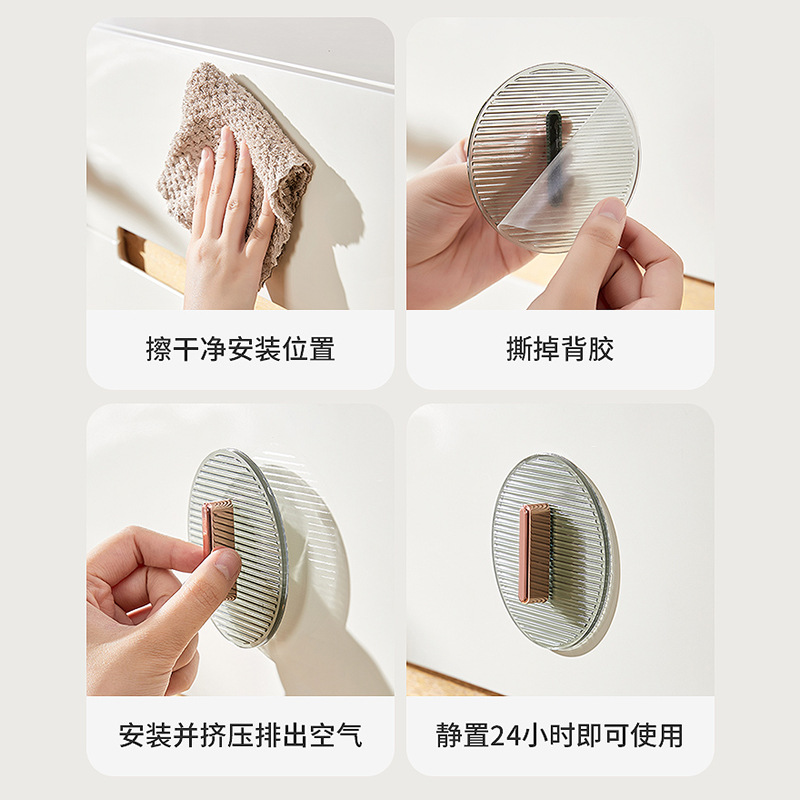 擦干净安装位置

撕掉背胶

安装并挤压排出空气

静置24小时即可使用