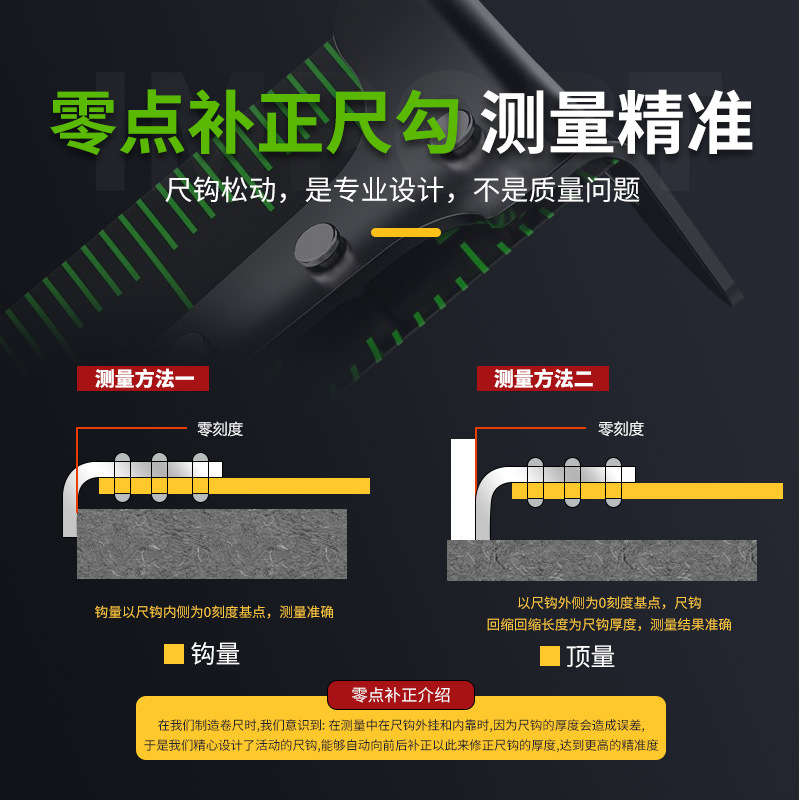 零点补正尺勾 测量精准

尺钩松动，是专业设计，不是质量问题

测量方法一

零刻度

钩量以尺钩内侧为0刻度基点，测量准确

钩量

测量方法二

零刻度

以尺钩外侧为0刻度基点，尺钩回缩回缩长度为尺钩厚度，测量结果准确

顶量

零点补正介绍

在我们制造卷尺时,我们意识到: 在测量中在尺钩外挂和内靠时,因为尺钩的厚度会造成误差,于是我们精心设计了活动的尺钩,能够自动向前后补正以此来修正尺钩的厚度,达到更高的精准度