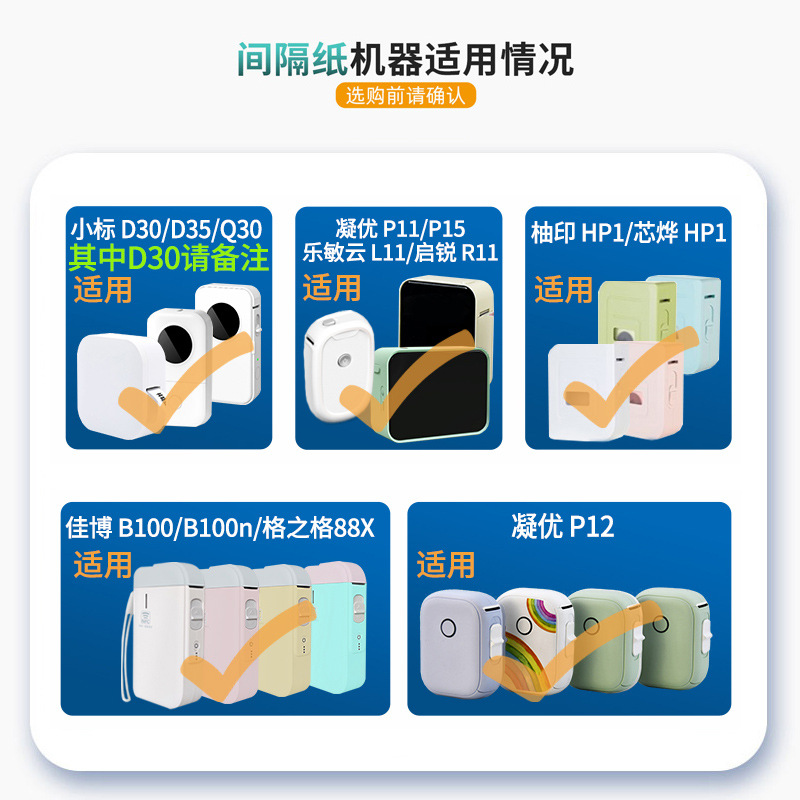 间隔纸机器适用情况

选购前请确认

小标 D30/D35/Q30
其中D30请备注
适用

凝优 P11/P15
乐敏云 L11/启锐 R11
适用

柚印 HP1/芯烨 HP1
适用

佳博 B100/B100n/格之格88X
适用

凝优 P12
适用