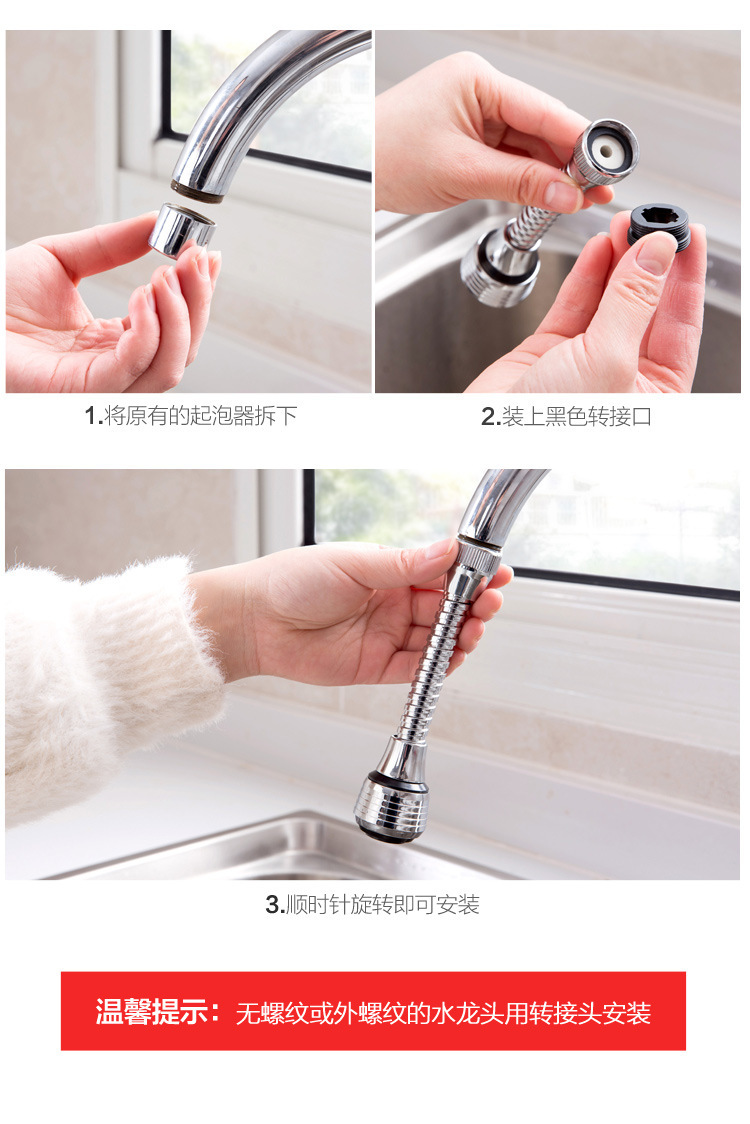 1.将原有的起泡器拆下

2.装上黑色转接口

3.顺时针旋转即可安装

温馨提示：无螺纹或外螺纹的水龙头用转接头安装