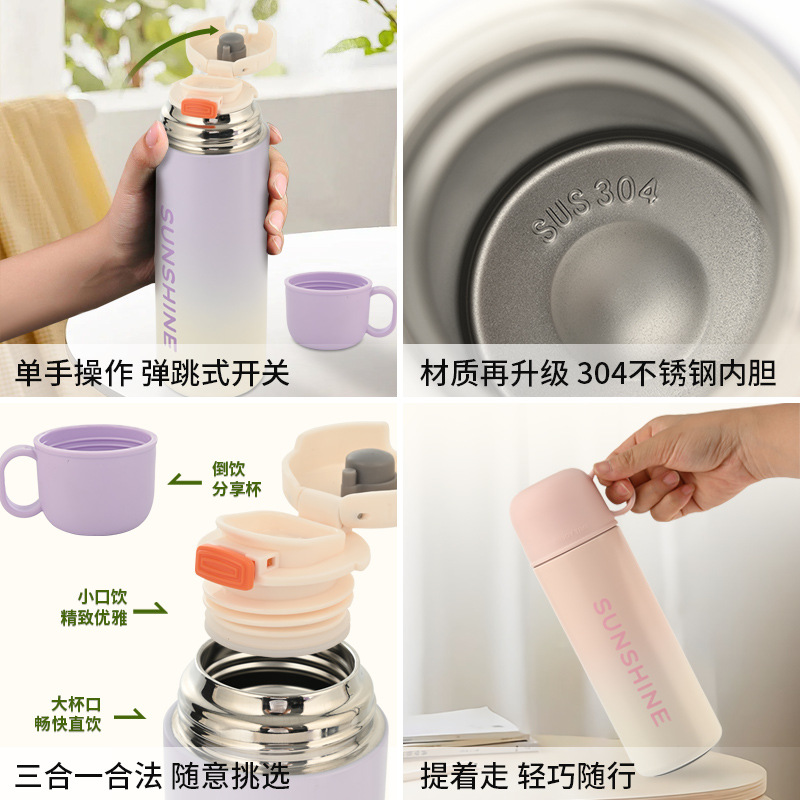 SUNSHINE

单手操作 弹跳式开关

SUS 304

材质再升级 304不锈钢内胆

倒饮
分享杯

小口饮
精致优雅

大杯口
畅快直饮

三合一合法 随意挑选

SUNSHINE

提着走 轻巧随行