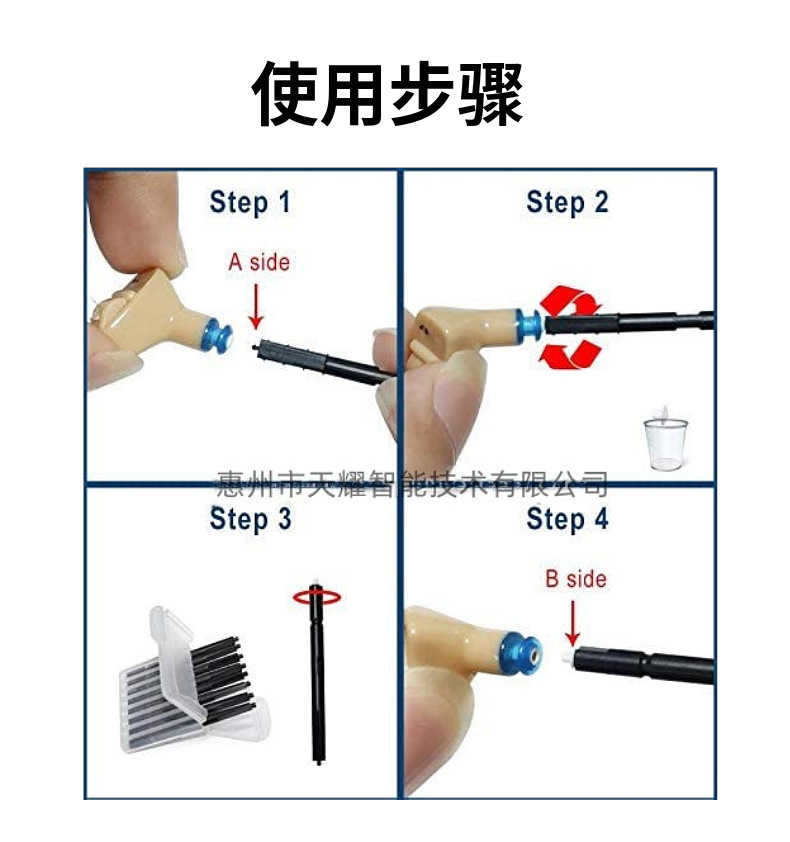 使用步骤

Step 1

A side

Step 2

惠州市天耀智能技术有限公司

Step 3

Step 4

B side