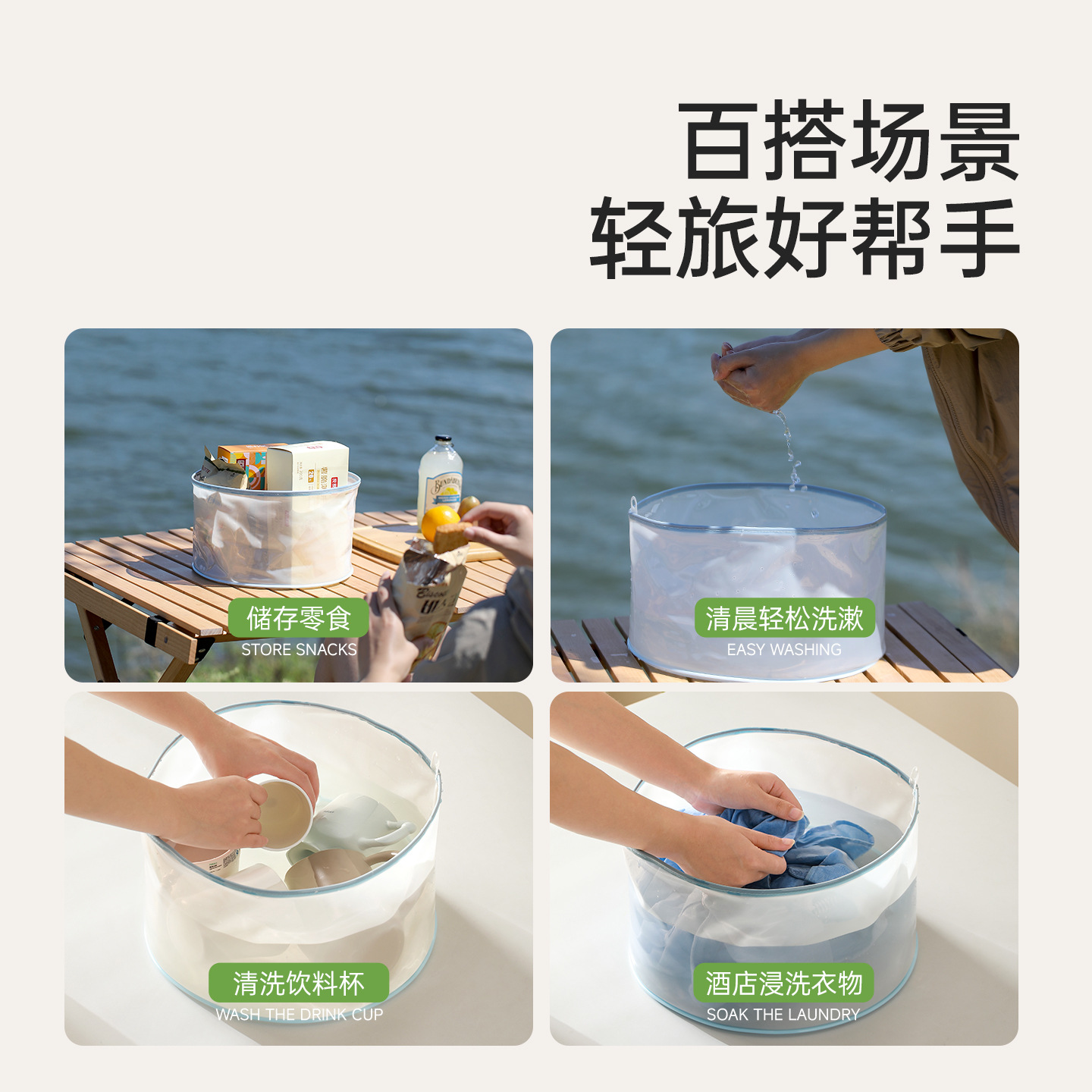 百搭场景
轻旅好帮手

储存零食
STORE SNACKS

清晨轻松洗漱
EASY WASHING

清洗饮料杯
WASH THE DRINK CUP

酒店浸洗衣物
SOAK THE LAUNDRY