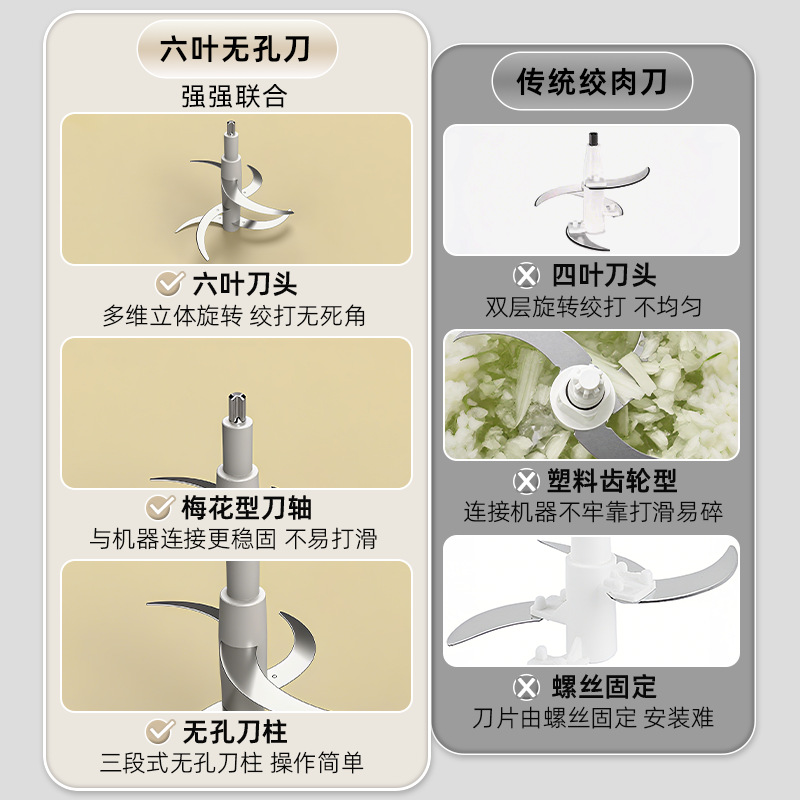 六叶无孔刀
强强联合

六叶刀头
多维立体旋转 绞打无死角

梅花型刀轴
与机器连接更稳固 不易打滑

无孔刀柱
三段式无孔刀柱 操作简单

传统绞肉刀

四叶刀头
双层旋转绞打 不均匀

塑料齿轮型
连接机器不牢靠打滑易碎

螺丝固定
刀片由螺丝固定 安装难