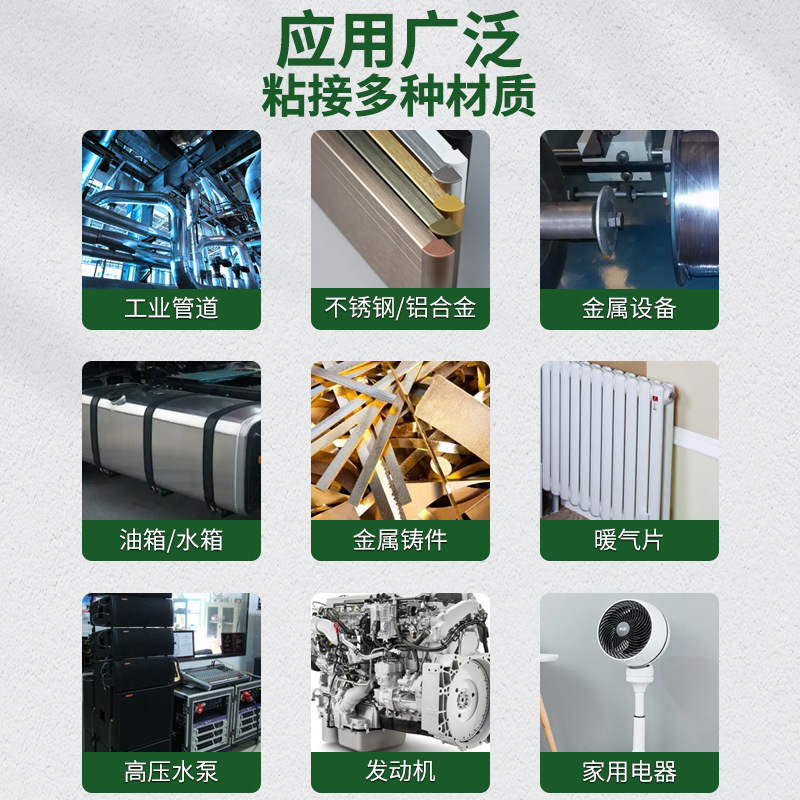 应用广泛
粘接多种材质

工业管道

不锈钢/铝合金

金属设备

油箱/水箱

金属铸件

暖气片

高压水泵

发动机

家用电器