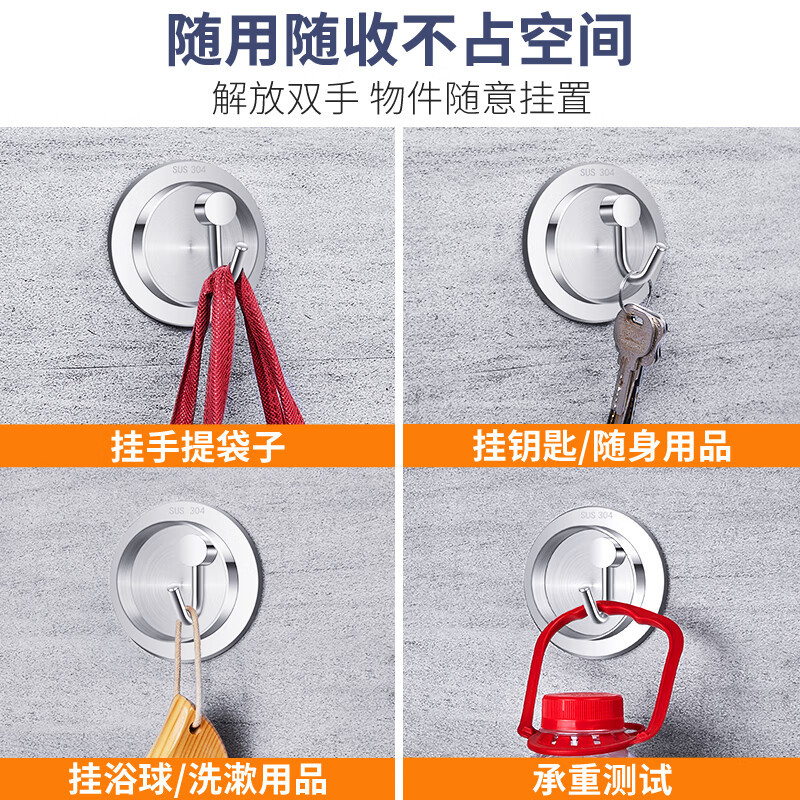 随用随收不占空间
解放双手 物件随意挂置

SUS 304

挂手提袋子

SUS 304

挂钥匙/随身用品

SUS 304

挂浴球/洗漱用品

SUS 304

承重测试