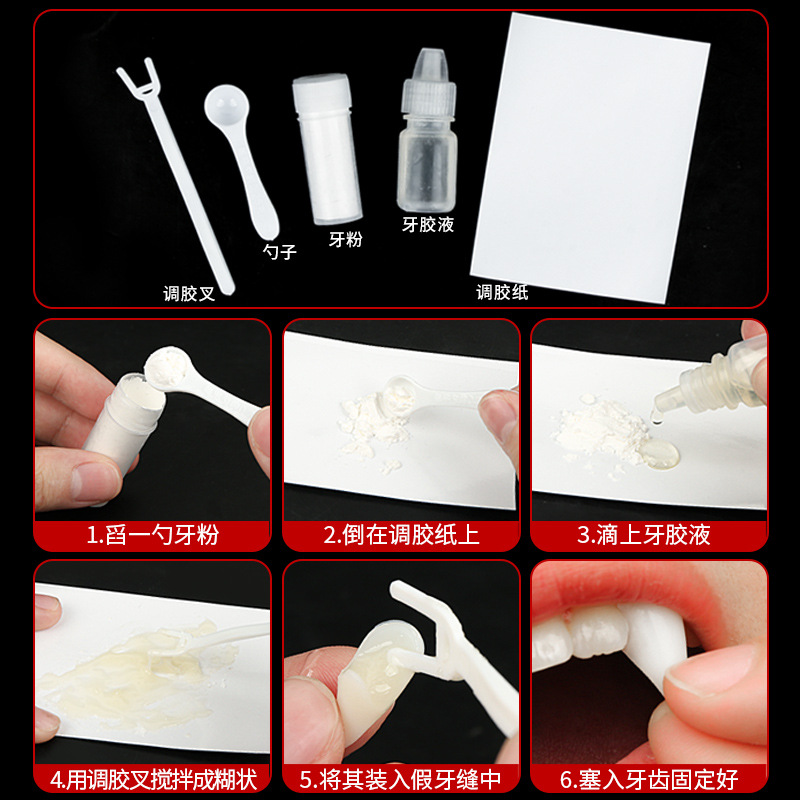 调胶叉
勺子
牙粉
牙胶液
调胶纸

1.舀一勺牙粉
2.倒在调胶纸上
3.滴上牙胶液

4.用调胶叉搅拌成糊状
5.将其装入假牙缝中
6.塞入牙齿固定好