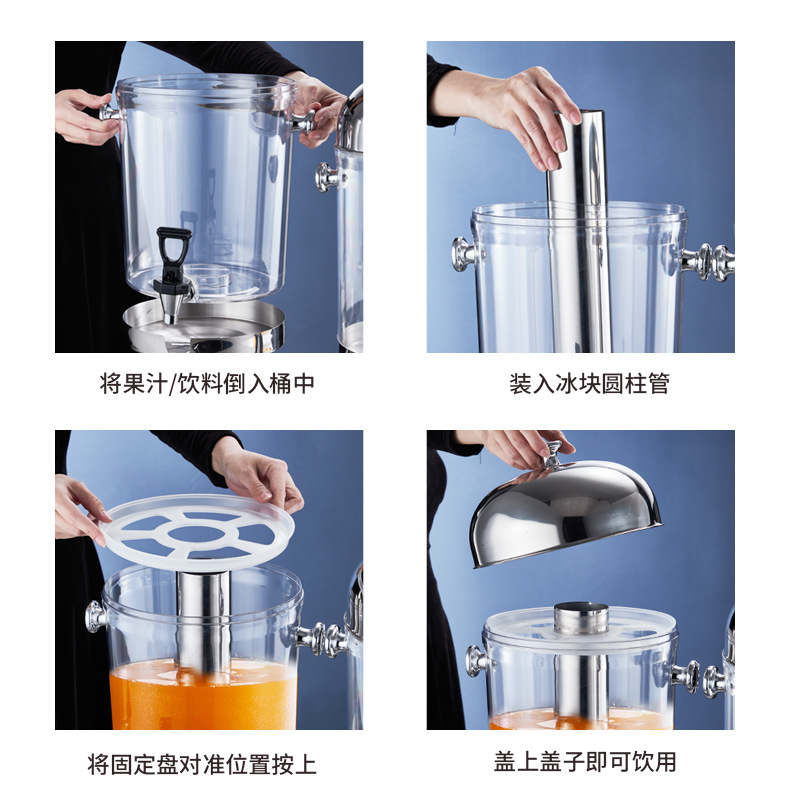 将果汁/饮料倒入桶中

装入冰块圆柱管

将固定盘对准位置按上

盖上盖子即可饮用