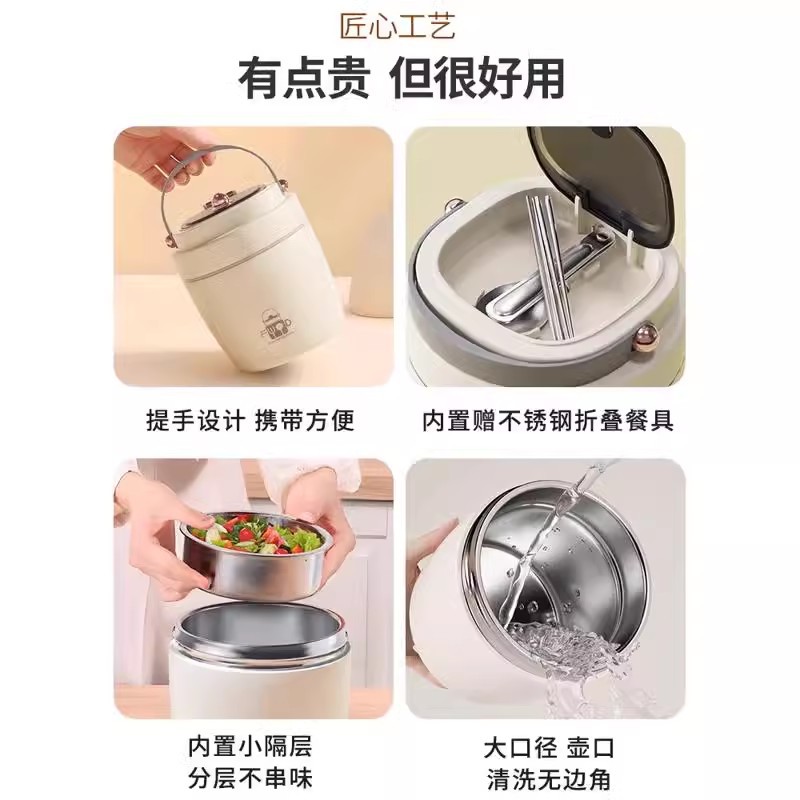 匠心工艺

有点贵 但很好用

提手设计 携带方便

内置赠不锈钢折叠餐具

内置小隔层
分层不串味

大口径 壶口
清洗无边角