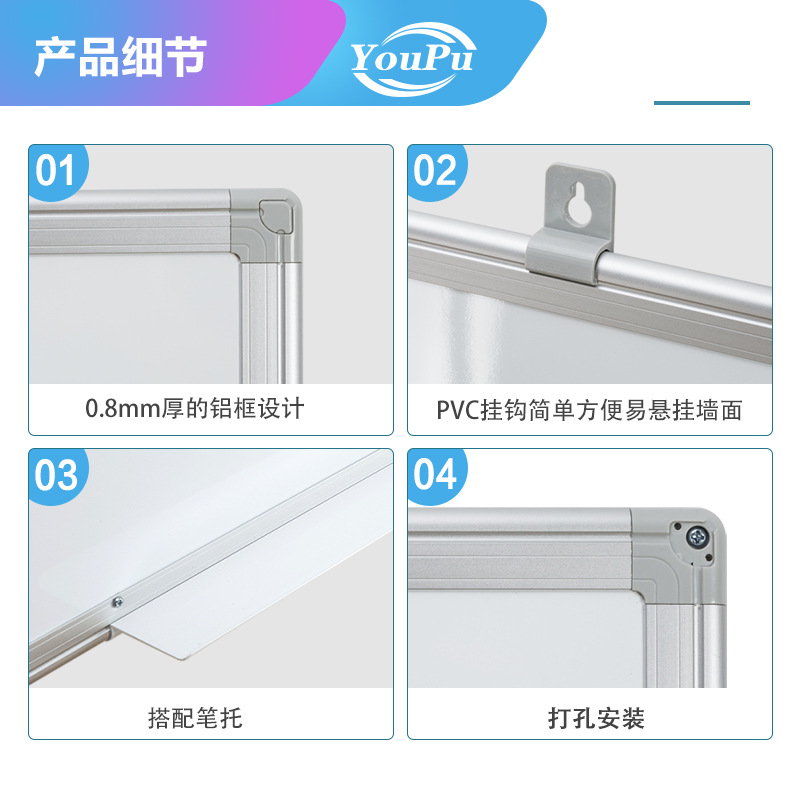 产品细节

YouPu

01

0.8mm厚的铝框设计

02

PVC挂钩简单方便易悬挂墙面

03

搭配笔托

04

打孔安装