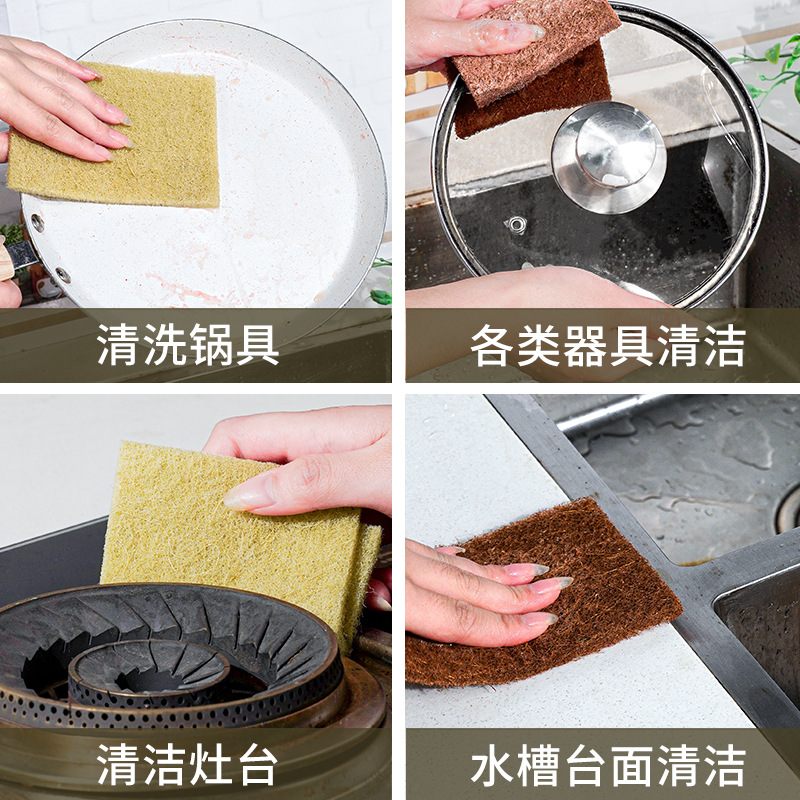 清洗锅具

各类器具清洁

清洁灶台

水槽台面清洁