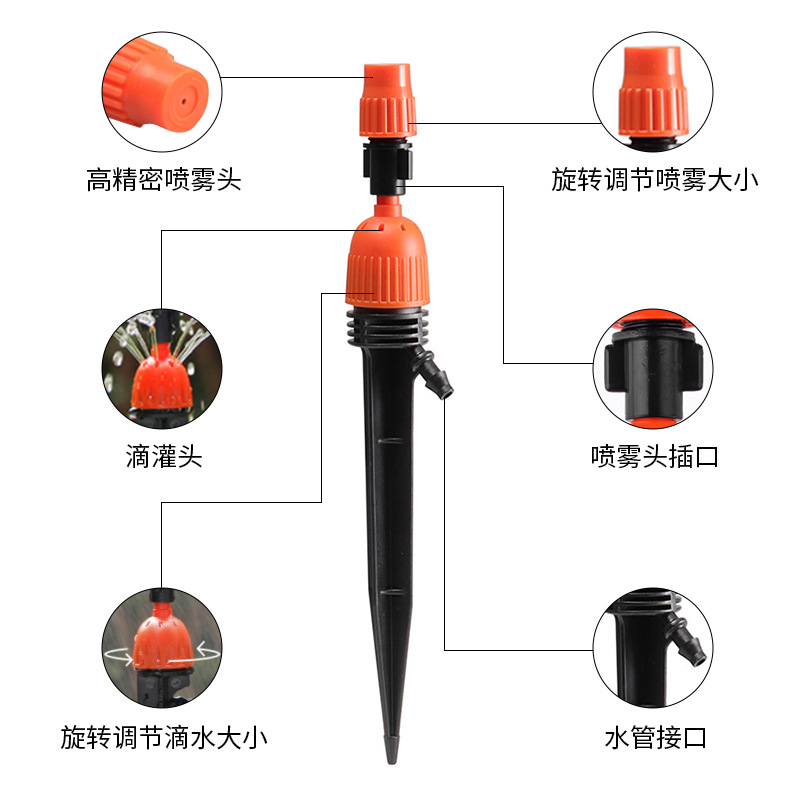 高精密喷雾头

旋转调节喷雾大小

滴灌头

喷雾头插口

旋转调节滴水大小

水管接口