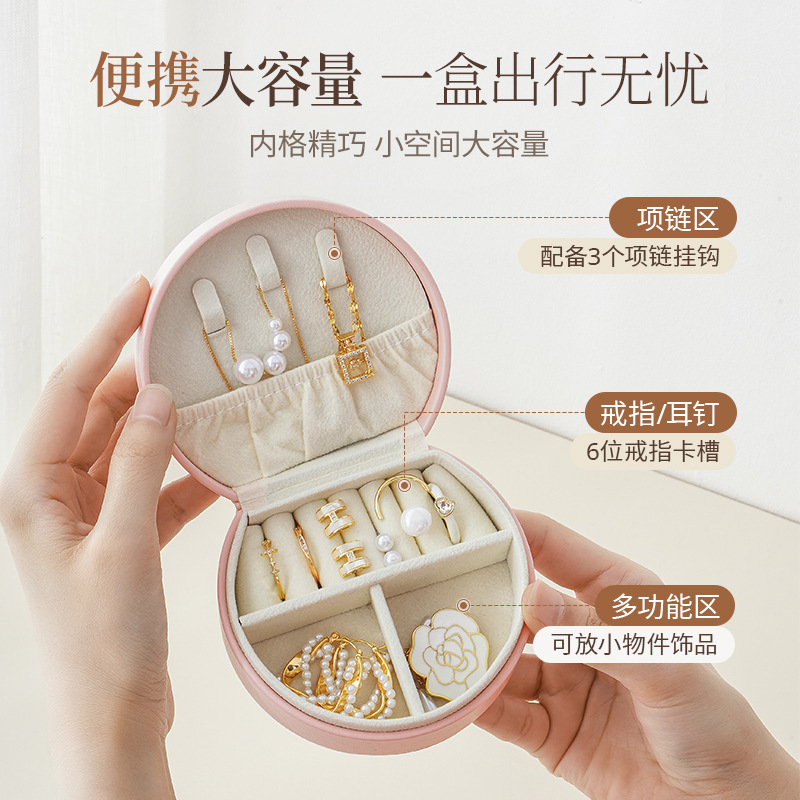 便携大容量 一盒出行无忧

内格精巧 小空间大容量

项链区
配备3个项链挂钩

戒指/耳钉
6位戒指卡槽

多功能区
可放小物件饰品