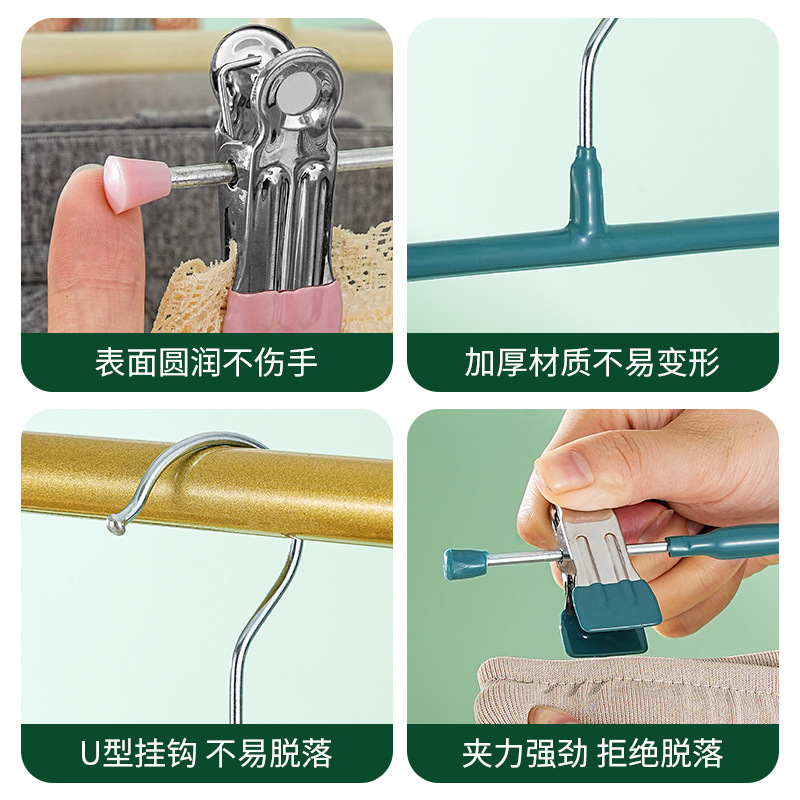 表面圆润不伤手

加厚材质不易变形

U型挂钩 不易脱落

夹力强劲 拒绝脱落