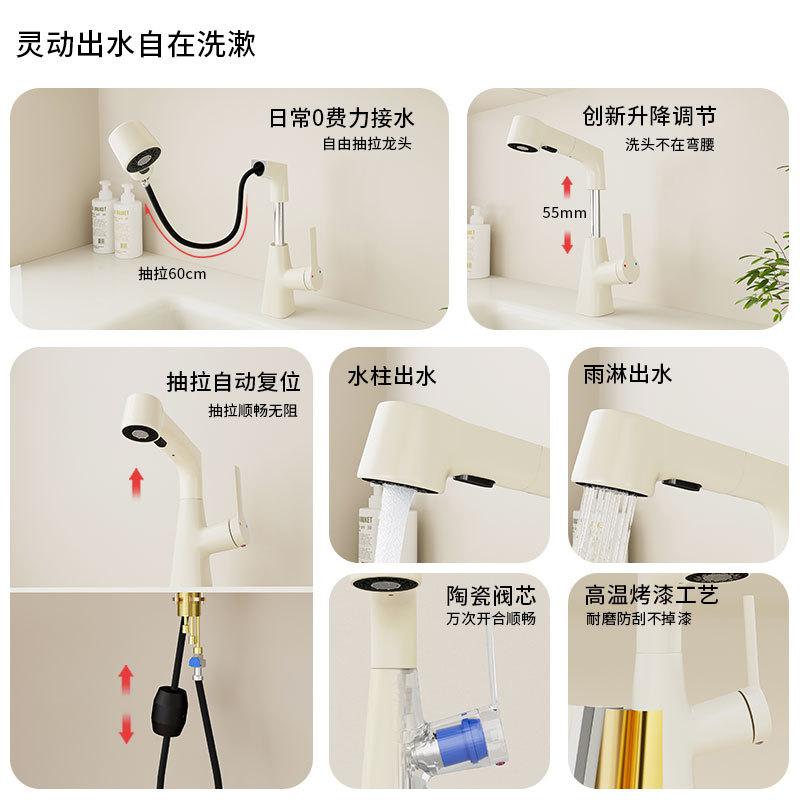 灵动出水自在洗漱

日常0费力接水
自由抽拉龙头

抽拉60cm

创新升降调节
洗头不在弯腰

55mm

抽拉自动复位
抽拉顺畅无阻

水柱出水

雨淋出水

陶瓷阀芯
万次开合顺畅

高温烤漆工艺
耐磨防刮不掉漆