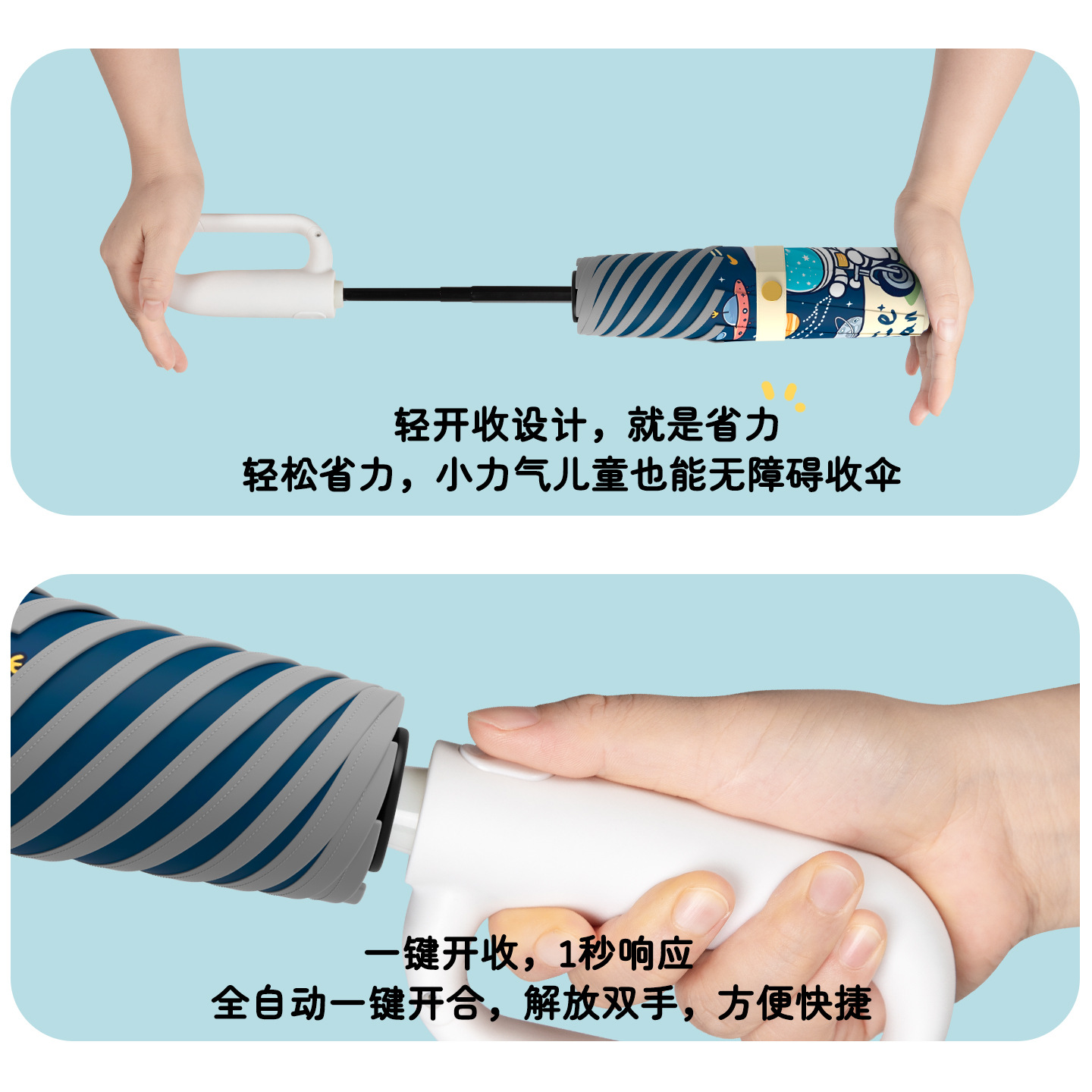 轻开收设计，就是省力
轻松省力，小力气儿童也能无障碍收伞

一键开收，1秒响应
全自动一键开合，解放双手，方便快捷