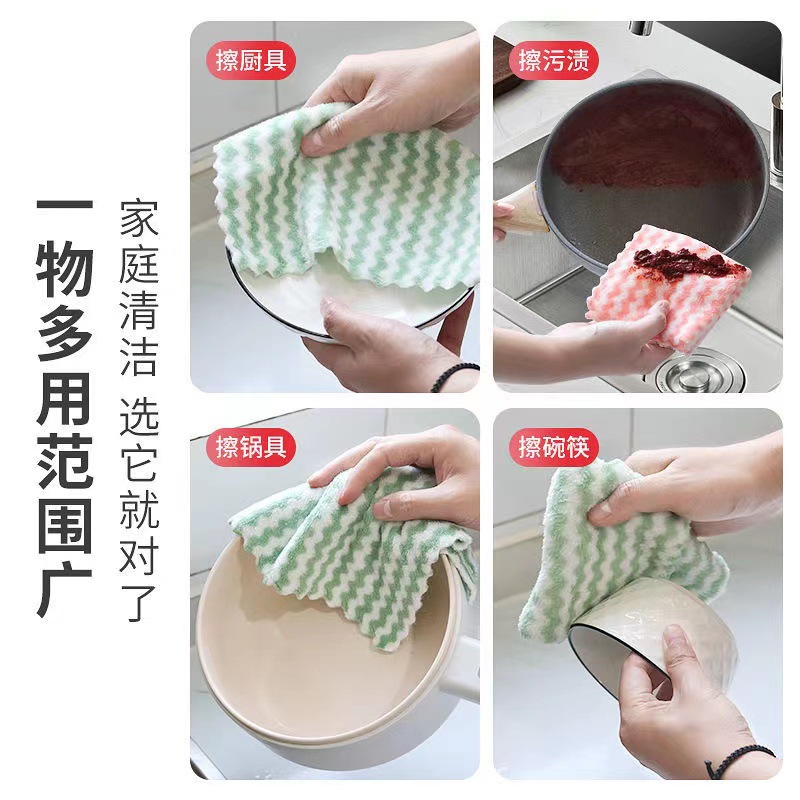 一物多用范围广

家庭清洁 选它就对了

擦厨具

擦污渍

擦锅具

擦碗筷