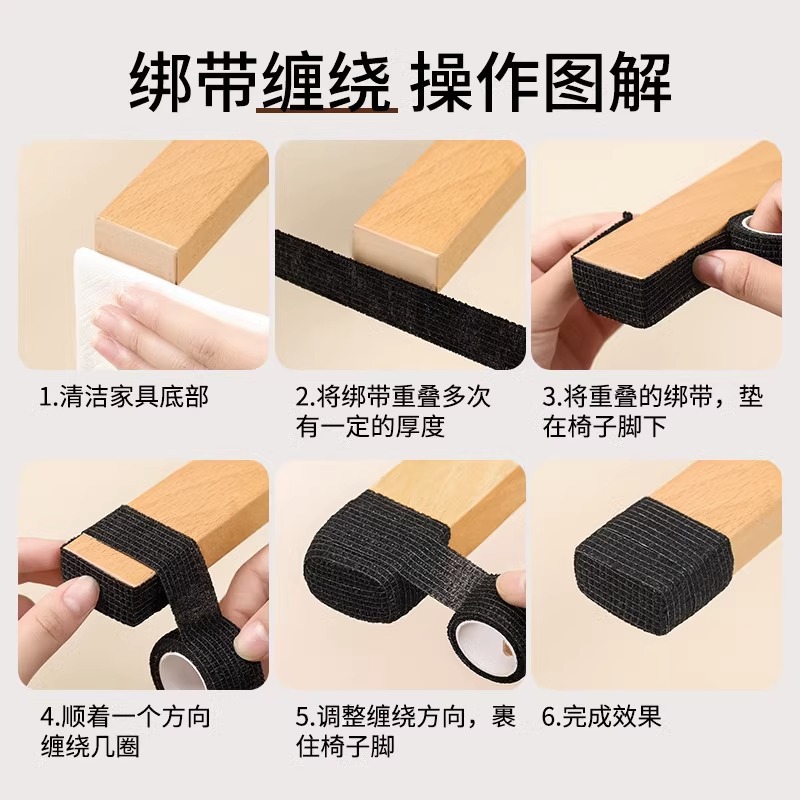 绑带缠绕 操作图解

1.清洁家具底部

2.将绑带重叠多次有一定的厚度

3.将重叠的绑带，垫在椅子脚下

4.顺着一个方向缠绕几圈

5.调整缠绕方向，裹住椅子脚

6.完成效果