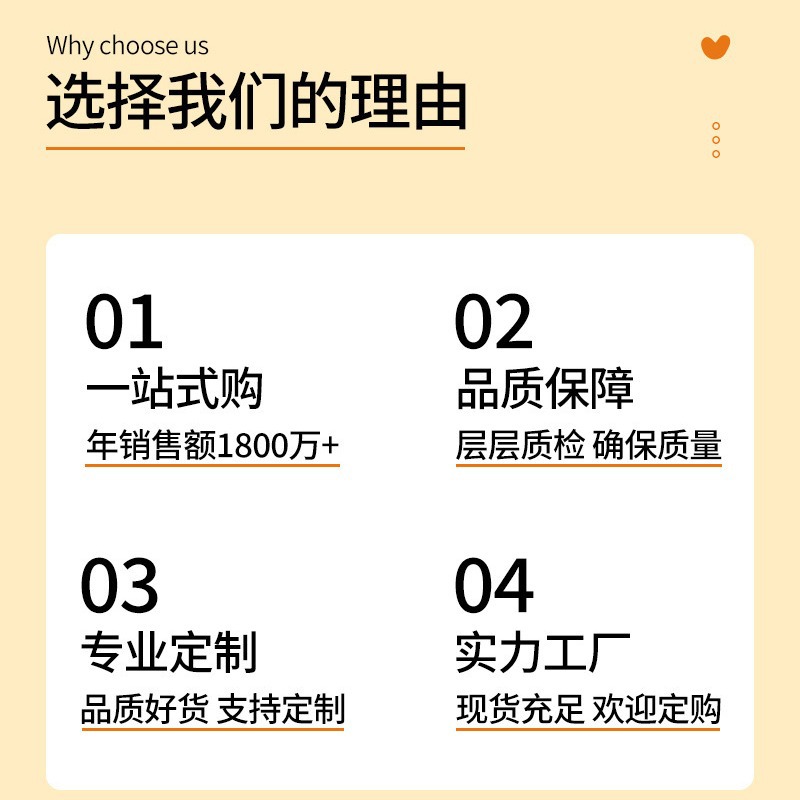 Why choose us

选择我们的理由

01
一站式购
年销售额1800万+

02
品质保障
层层质检 确保质量

03
专业定制
品质好货 支持定制

04
实力工厂
现货充足 欢迎定购