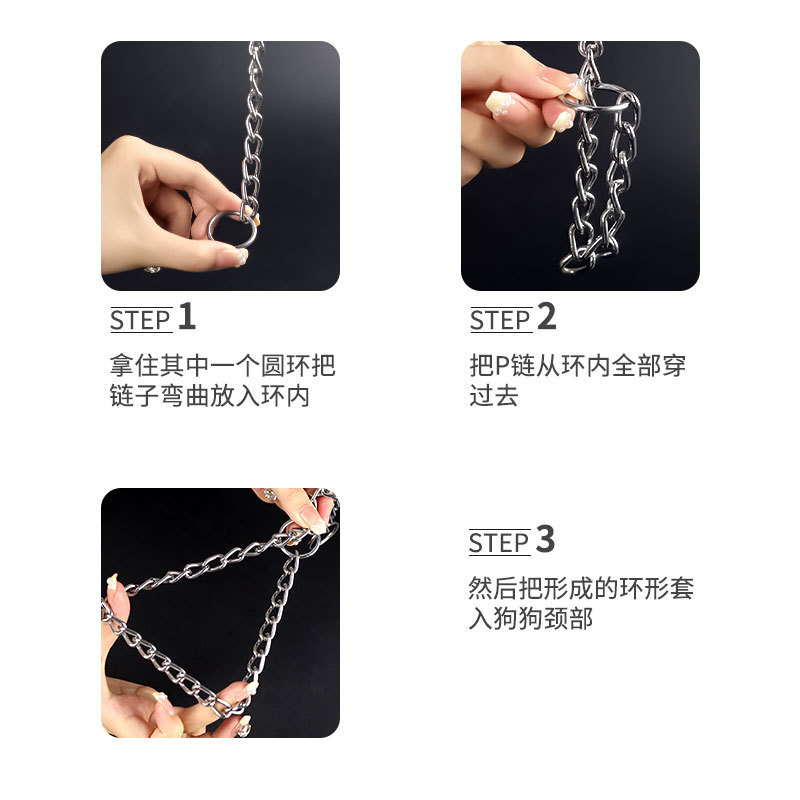 STEP 1

拿住其中一个圆环把链子弯曲放入环内

STEP 2

把P链从环内全部穿过去

STEP 3

然后把形成的环形套入狗狗颈部