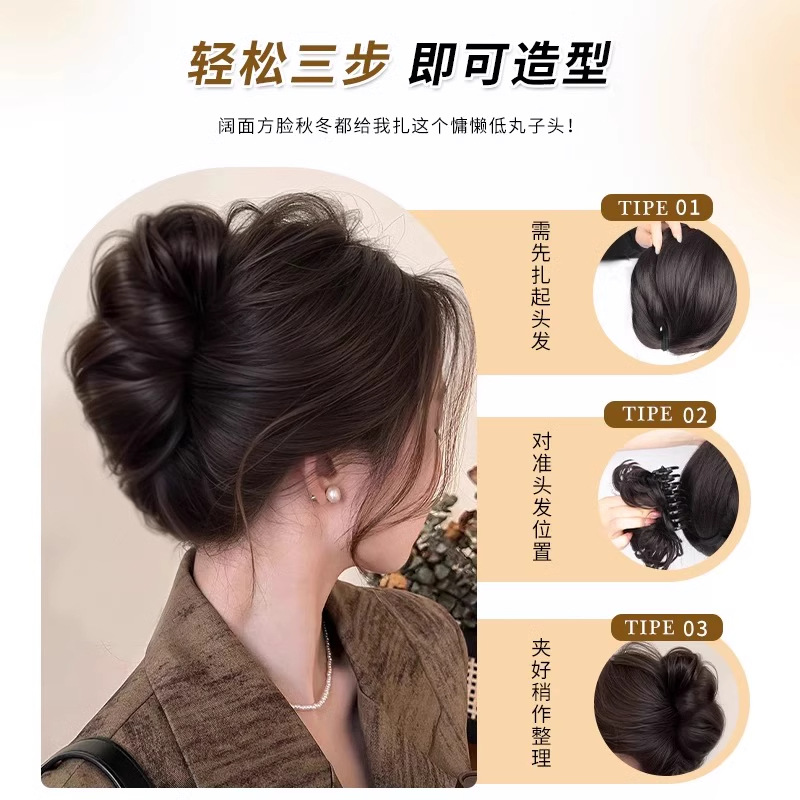 轻松三步 即可造型

阔面方脸秋冬都给我扎这个慵懒低丸子头！

TIPE 01

需先扎起头发

TIPE 02

对准头发位置

TIPE 03

夹好稍作整理