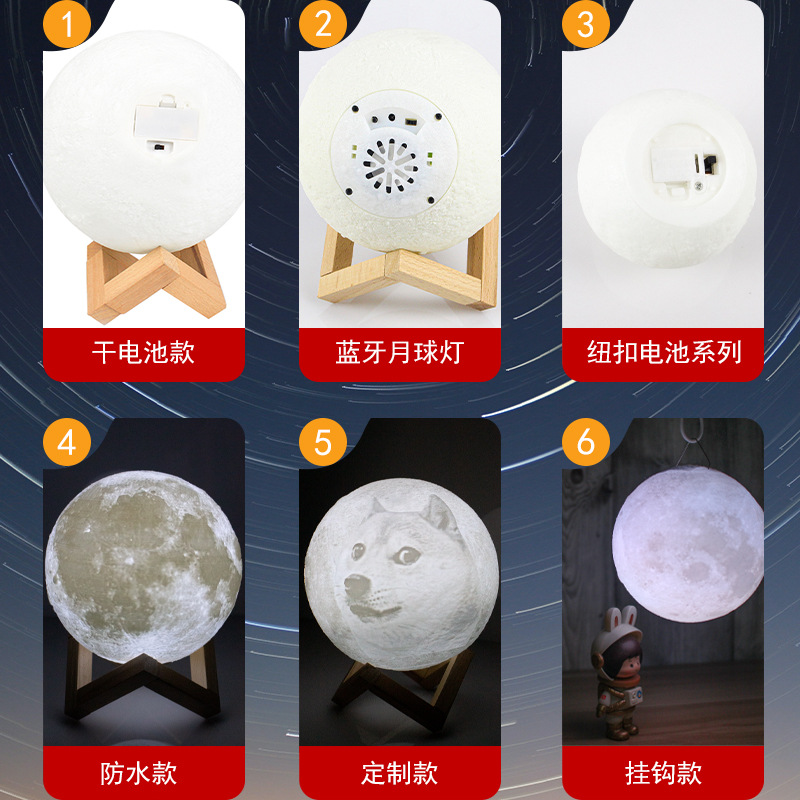 1
干电池款

2
蓝牙月球灯

3
纽扣电池系列

4
防水款

5
定制款

6
挂钩款