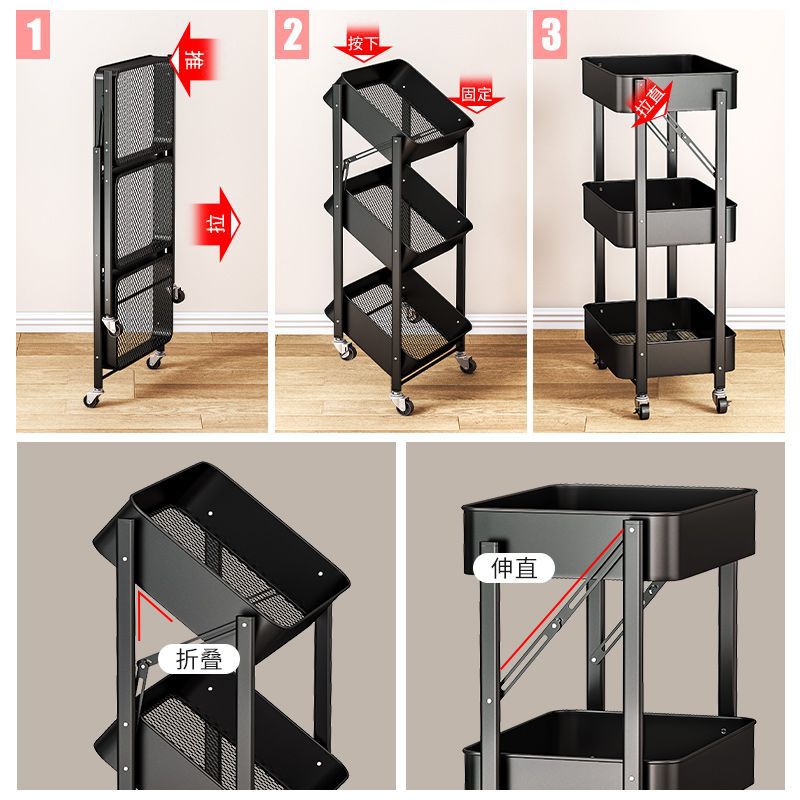 1
推
拉
2
按下
固定
3
拉直
折叠
伸直