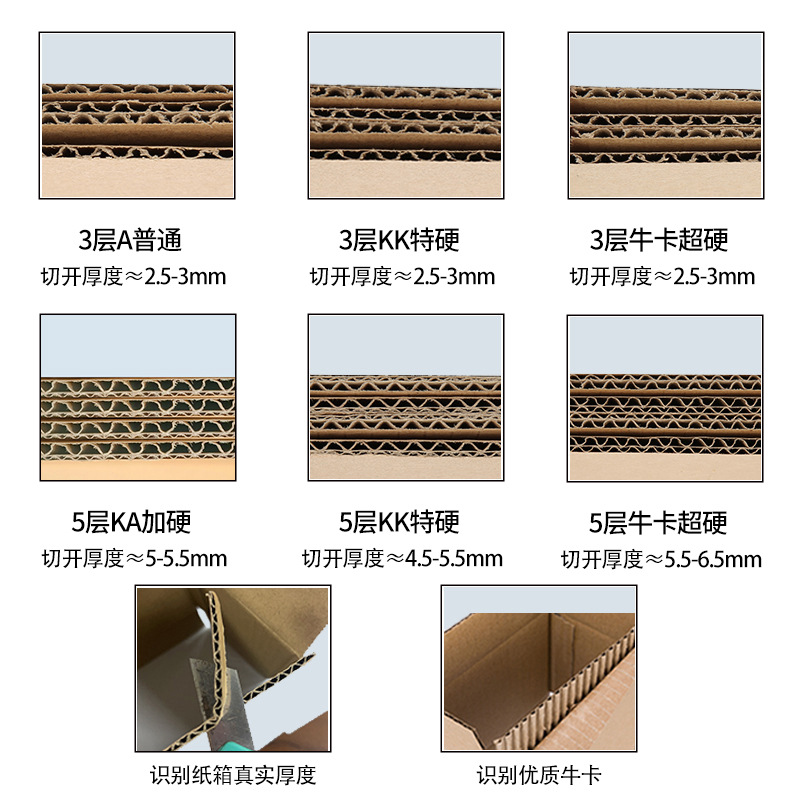 3层A普通
切开厚度≈2.5-3mm

3层KK特硬
切开厚度≈2.5-3mm

3层牛卡超硬
切开厚度≈2.5-3mm

5层KA加硬
切开厚度≈5-5.5mm

5层KK特硬
切开厚度≈4.5-5.5mm

5层牛卡超硬
切开厚度≈5.5-6.5mm

识别纸箱真实厚度

识别优质牛卡